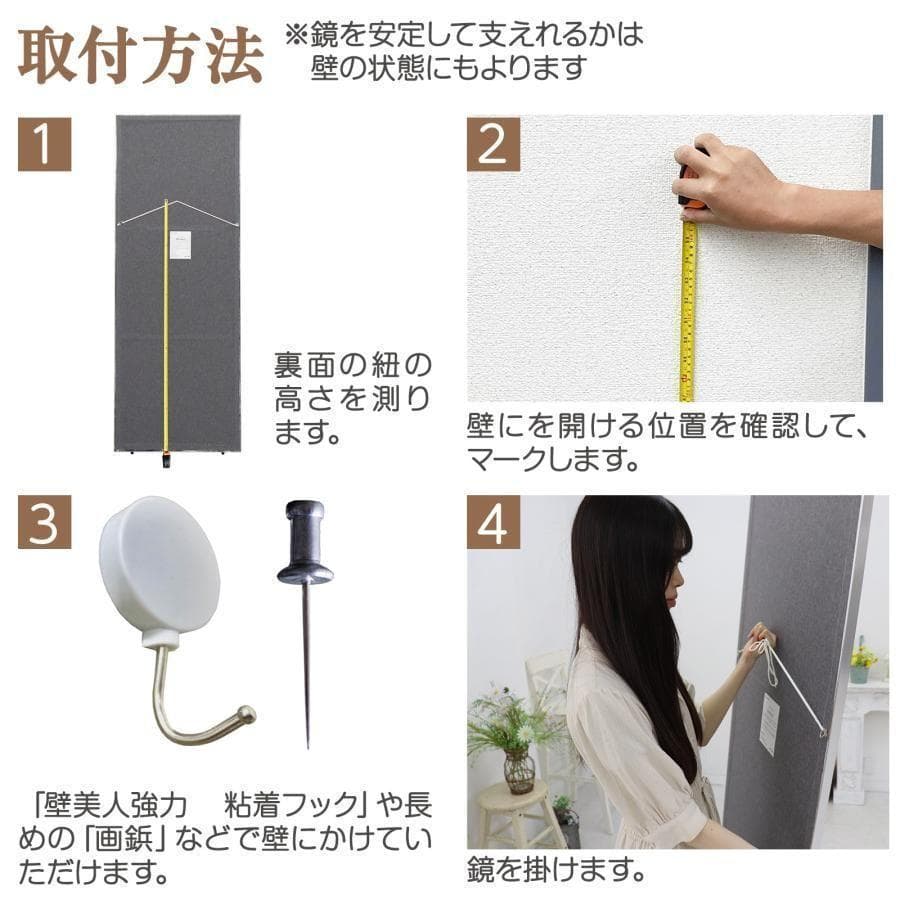 取付方法

※鏡を安定して支えれるかは壁の状態にもよります

1

裏面の紐の高さを測ります。

2

壁にを開ける位置を確認して、マークします。

3

「壁美人強力　粘着フック」や長めの「画鋲」などで壁にかけていただけます。

4

鏡を掛けます。