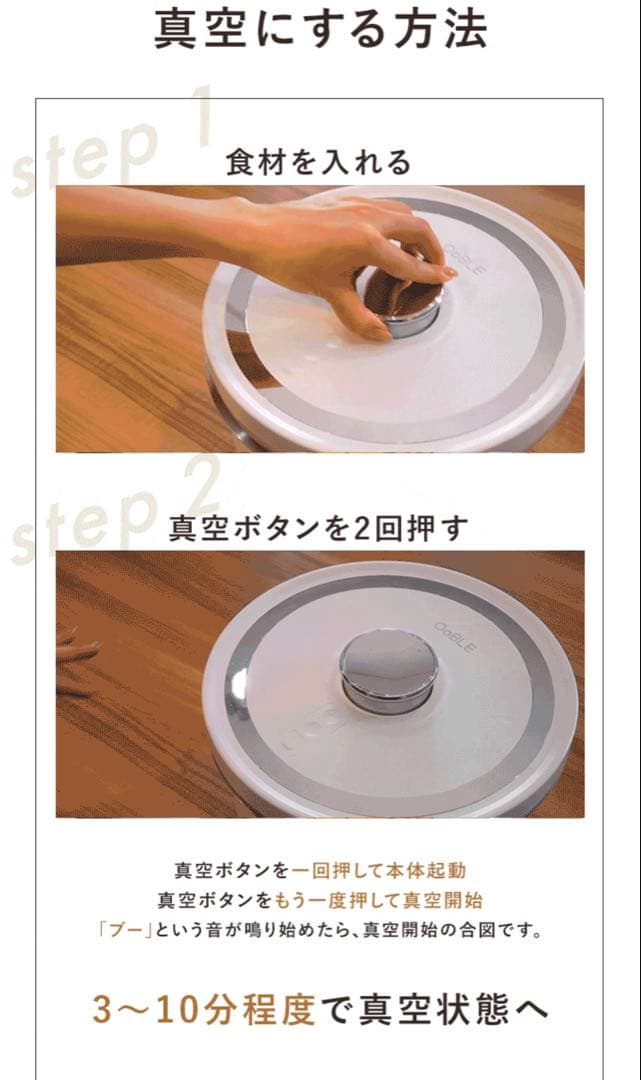 真空にする方法

step 1

食材を入れる

OoBLE

step 2

真空ボタンを2回押す

OoBLE

真空ボタンを一回押して本体起動
真空ボタンをもう一度押して真空開始
「ブー」という音が鳴り始めたら、真空開始の合図です。

3〜10分程度で真空状態へ