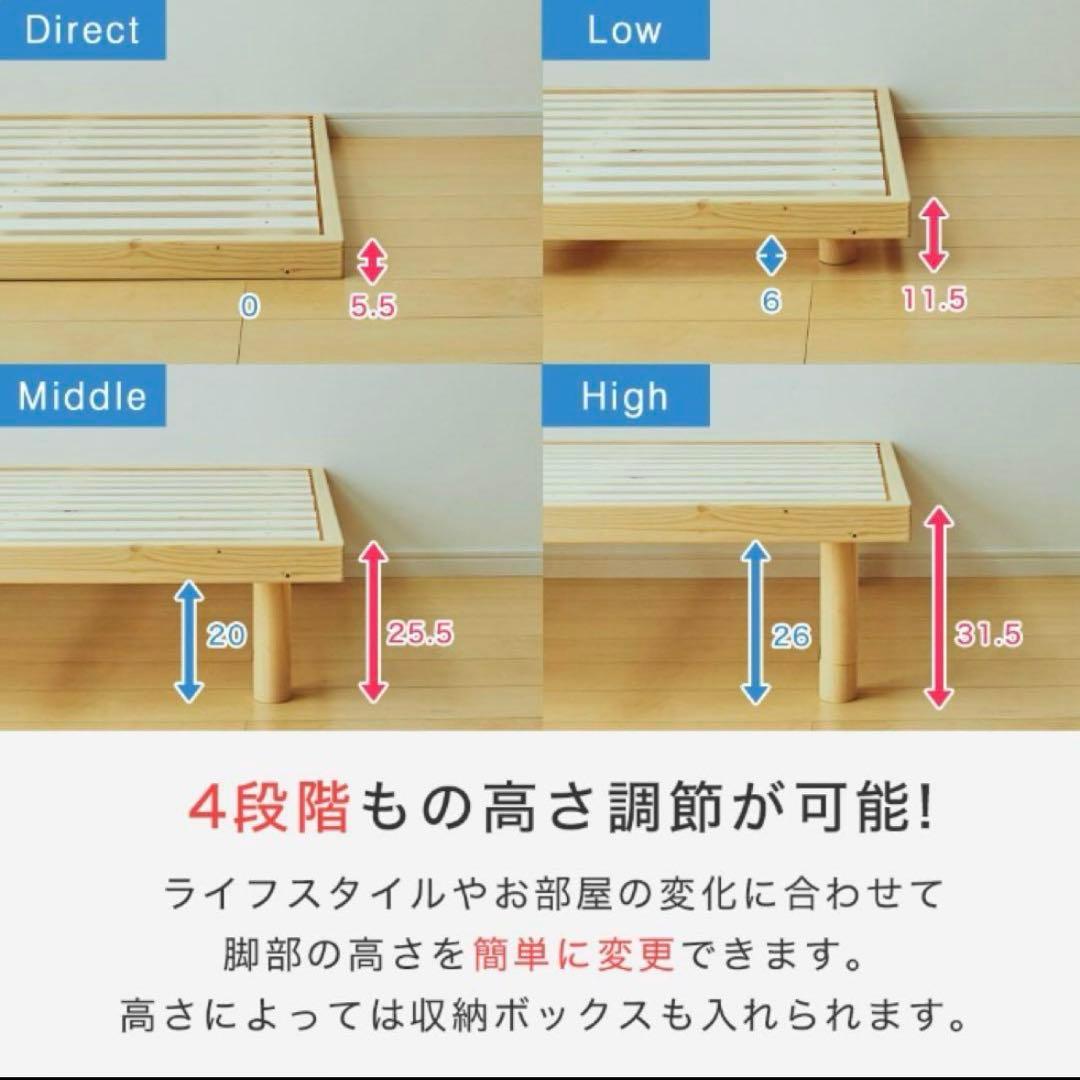 Direct

0

5.5

Low

6

11.5

Middle

20

25.5

High

26

31.5

4段階もの高さ調節が可能!

ライフスタイルやお部屋の変化に合わせて
脚部の高さを簡単に変更できます。
高さによっては収納ボックスも入れられます。