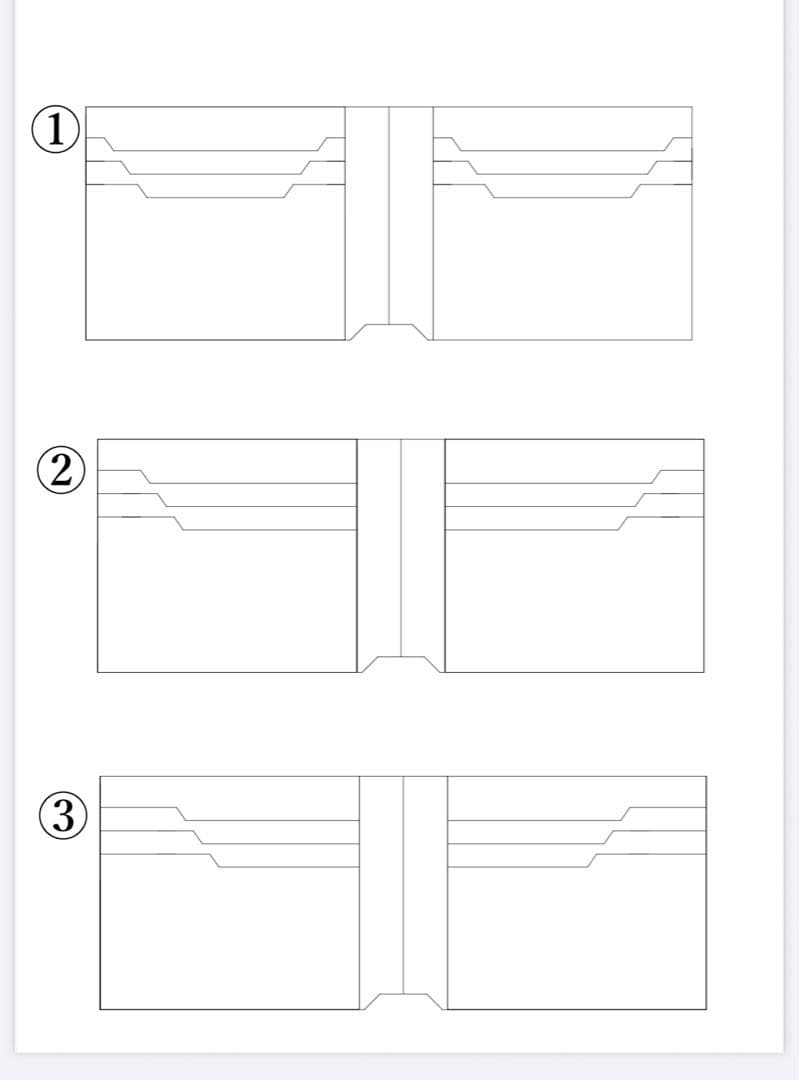 ①

②

③