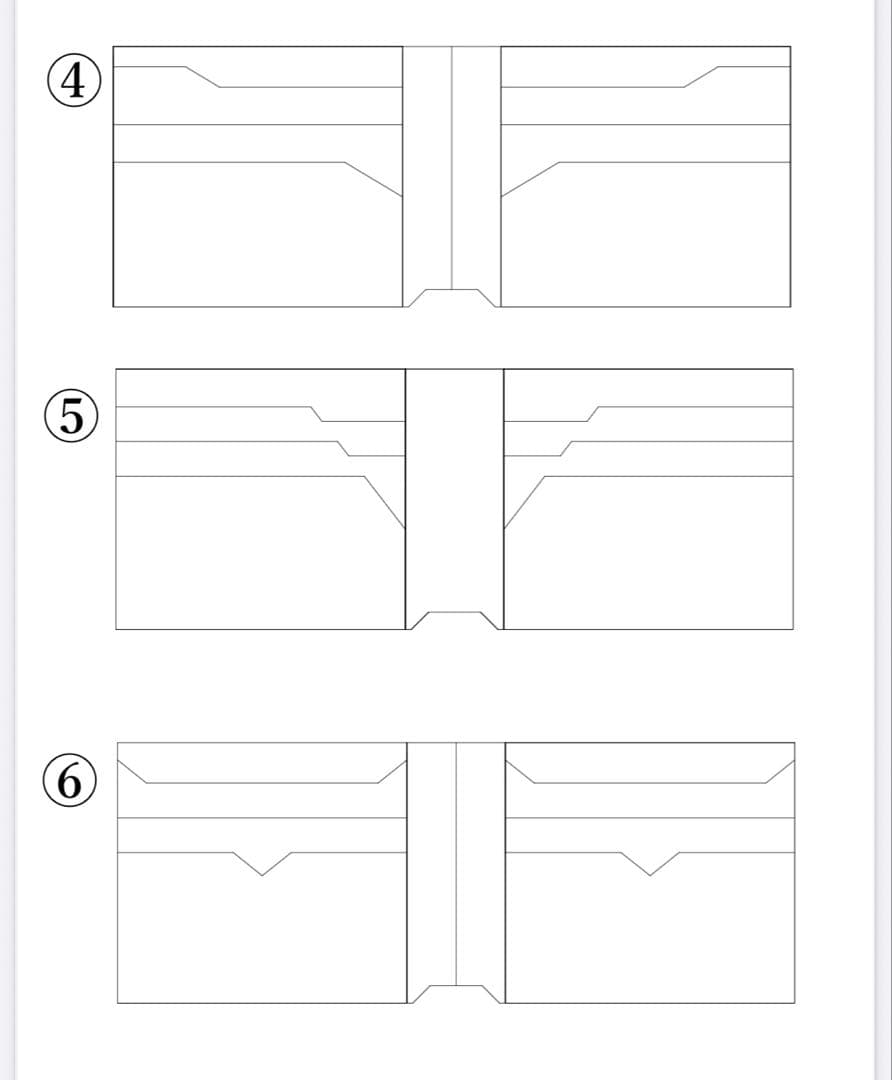 ④

⑤

⑥