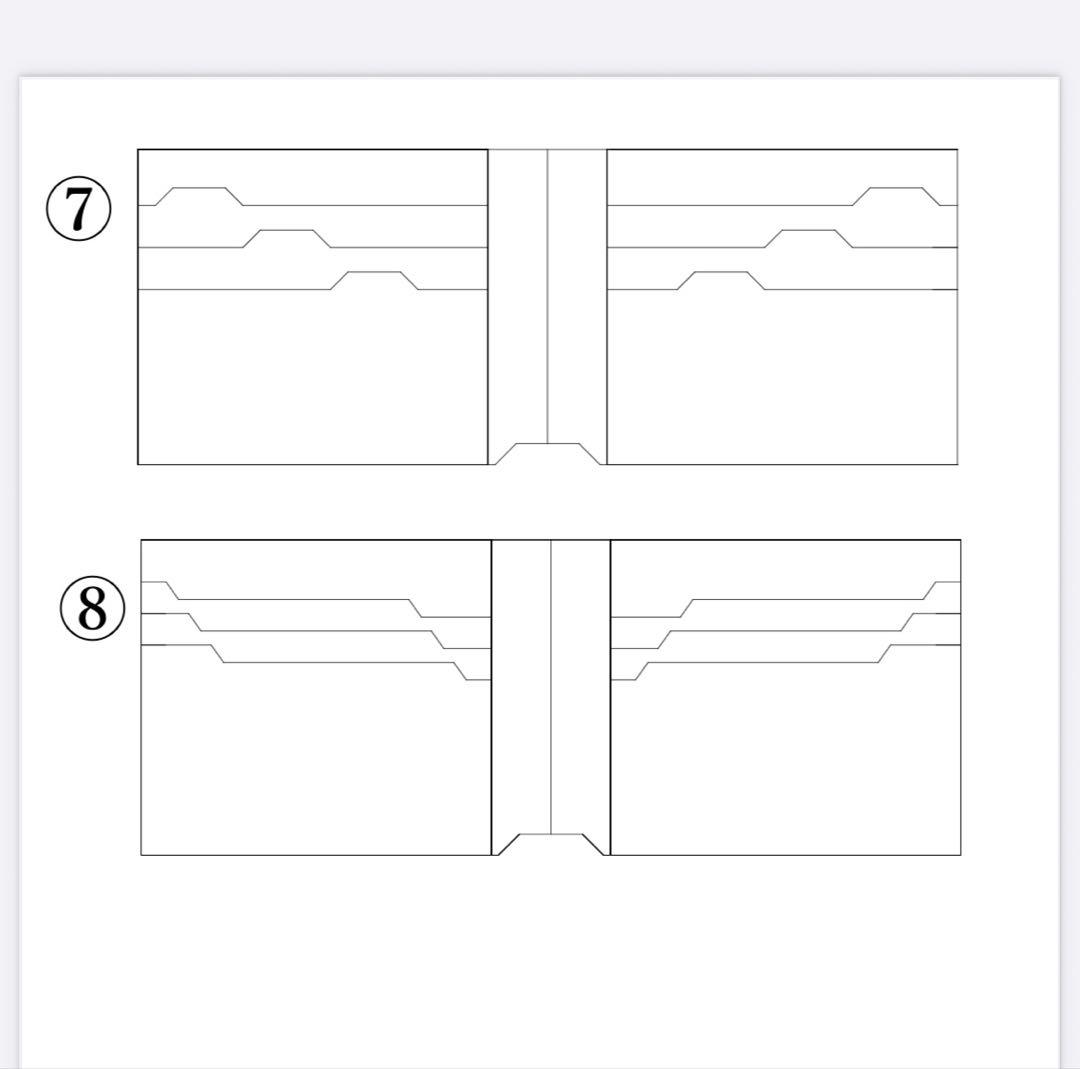 ⑦

⑧