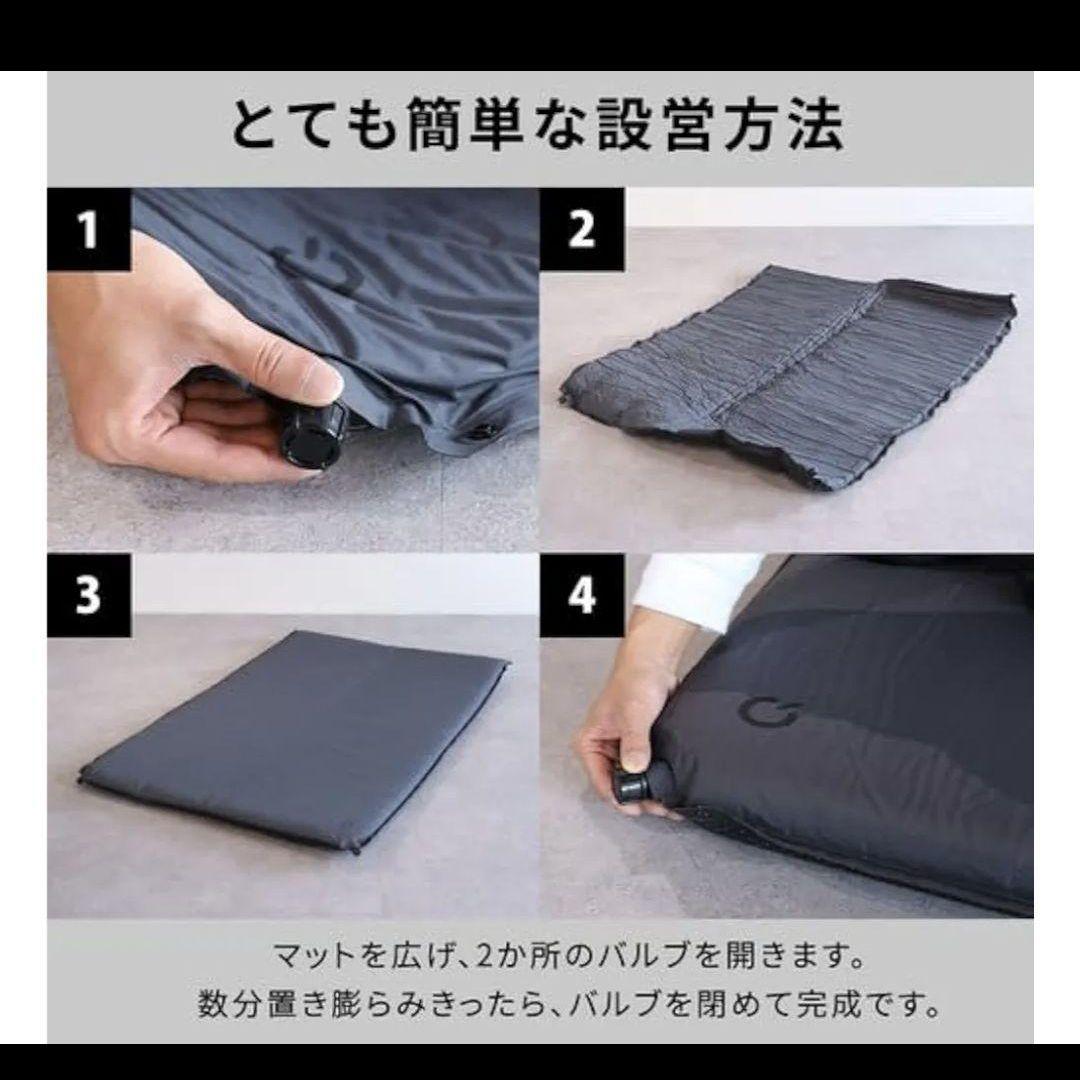 とても簡単な設営方法

1

2

3

4

マットを広げ、2か所のバルブを開きます。
数分置き膨らみきったら、バルブを閉めて完成です。