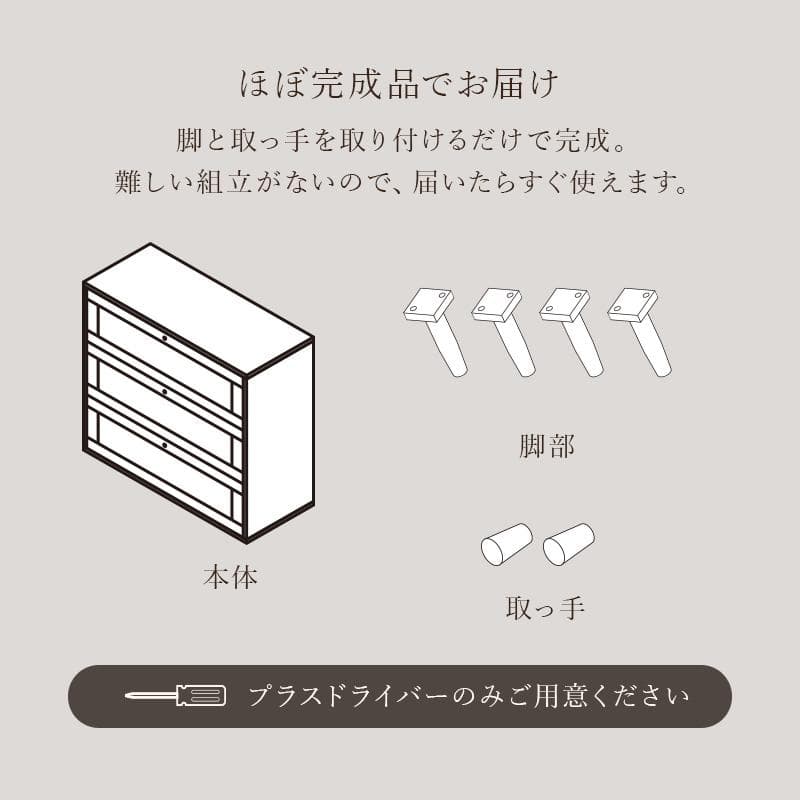 ほぼ完成品でお届け

脚と取っ手を取り付けるだけで完成。
難しい組立がないので、届いたらすぐ使えます。

本体

脚部

取っ手

プラスドライバーのみご用意ください