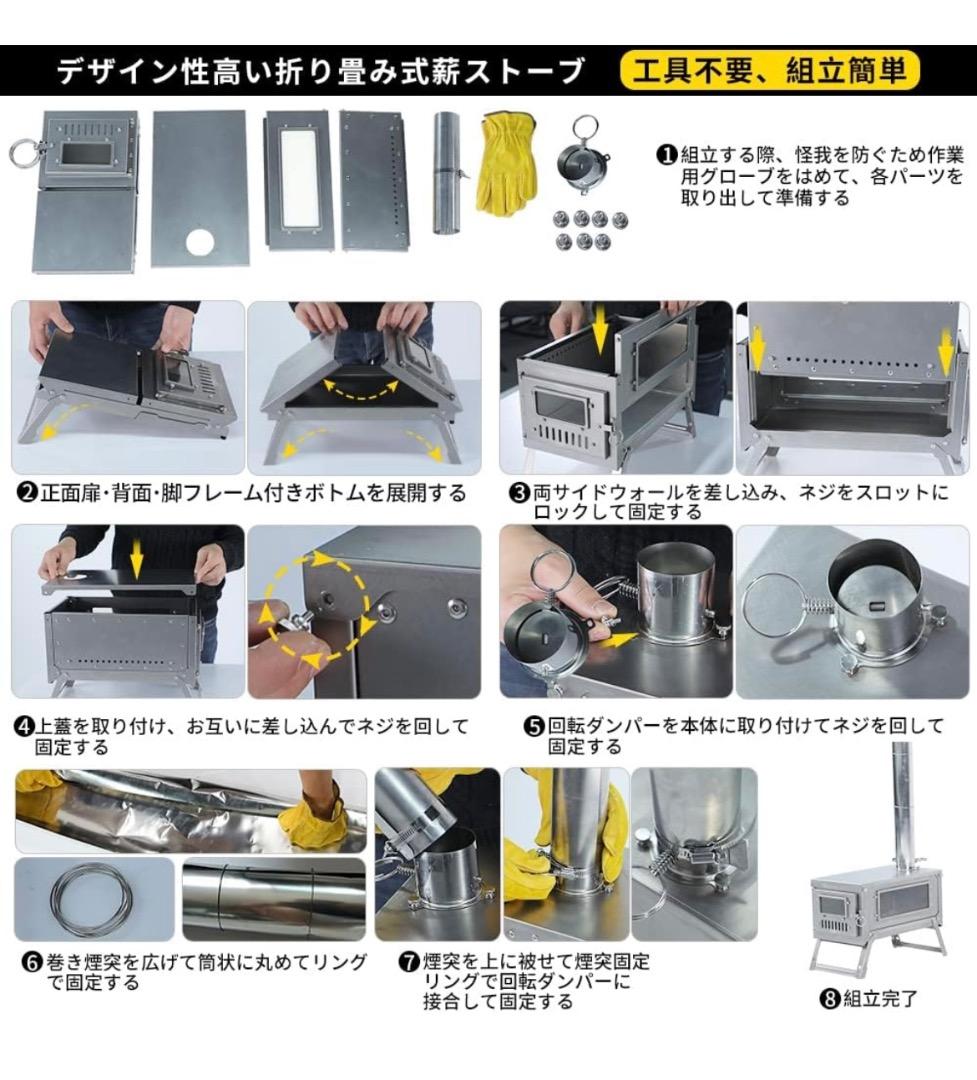 デザイン性高い折り畳み式薪ストーブ

工具不要、組立簡単

❶組立する際、怪我を防ぐため作業用グローブをはめて、各パーツを取り出して準備する

❷正面扉·背面·脚フレーム付きボトムを展開する

❸両サイドウォールを差し込み、ネジをスロットにロックして固定する

❹上蓋を取り付け、お互いに差し込んでネジを回して固定する

❺回転ダンパーを本体に取り付けてネジを回して固定する

❻巻き煙突を広げて筒状に丸めてリングで固定する

❼煙突を上に被せて煙突固定リングで回転ダンパーに接合して固定する

❽組立完了