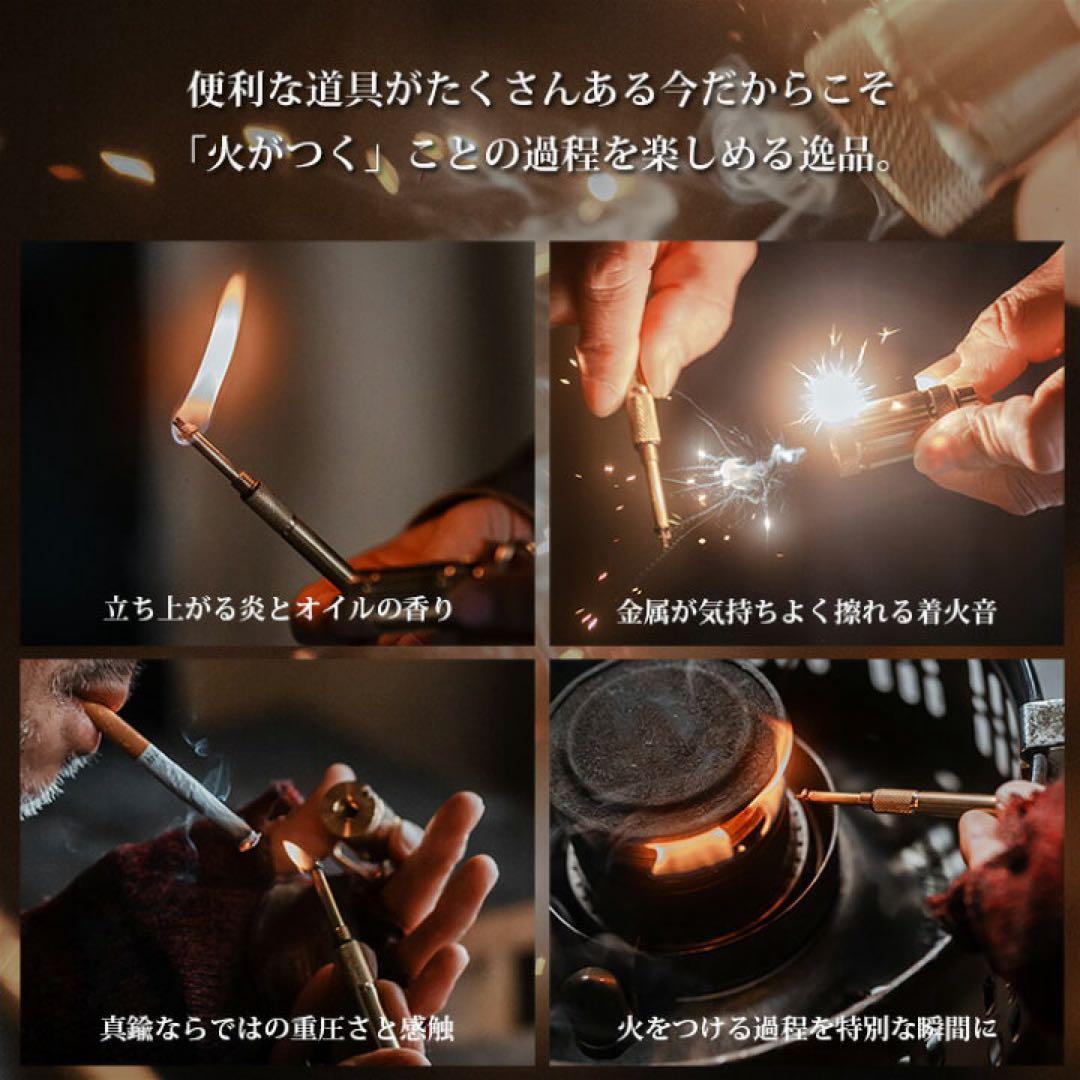 便利な道具がたくさんある今だからこそ
「火がつく」ことの過程を楽しめる逸品。

立ち上がる炎とオイルの香り

金属が気持ちよく擦れる着火音

真鍮ならではの重圧さと感触

火をつける過程を特別な瞬間に