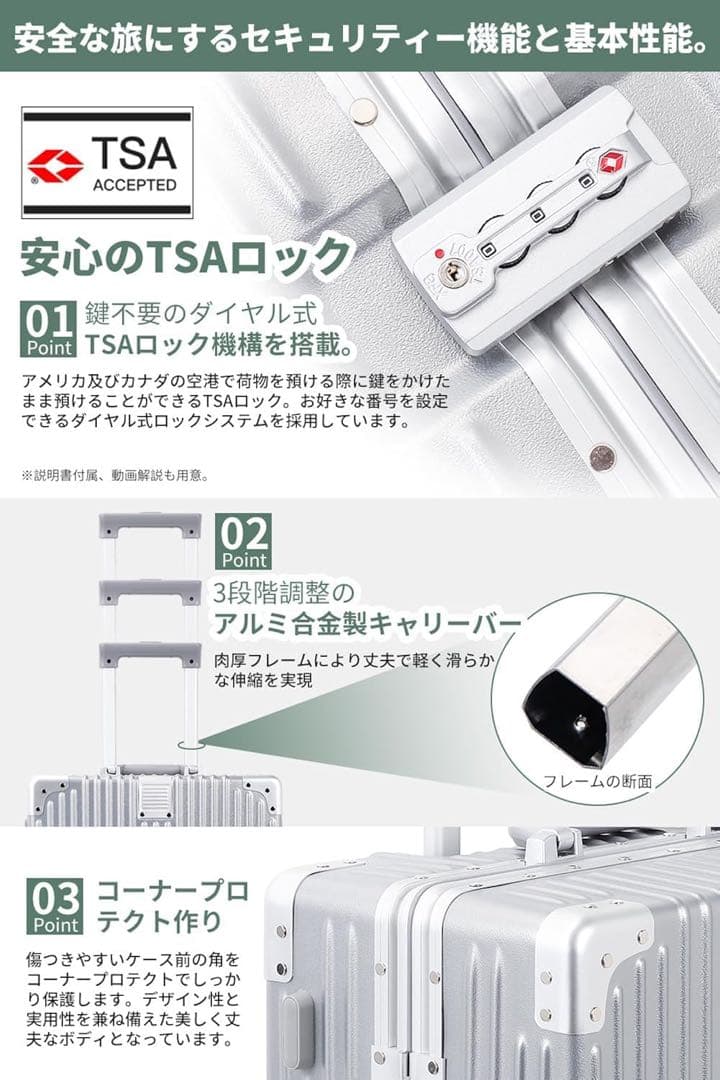 安全な旅にするセキュリティー機能と基本性能。

TSA
ACCEPTED

安心のTSAロック

01
Point
鍵不要のダイヤル式
TSAロック機構を搭載。

アメリカ及びカナダの空港で荷物を預ける際に鍵をかけたまま預けることができるTSAロック。お好きな番号を設定できるダイヤル式ロックシステムを採用しています。

※説明書付属、動画解説も用意。

02
Point
3段階調整の
アルミ合金製キャリーバー

肉厚フレームにより丈夫で軽く滑らかな伸縮を実現

フレームの断面

03
Point
コーナープロテクト作り

傷つきやすいケース前の角をコーナープロテクトでしっかり保護します。デザイン性と実用性を兼ね備えた美しく丈夫なボディとなっています。