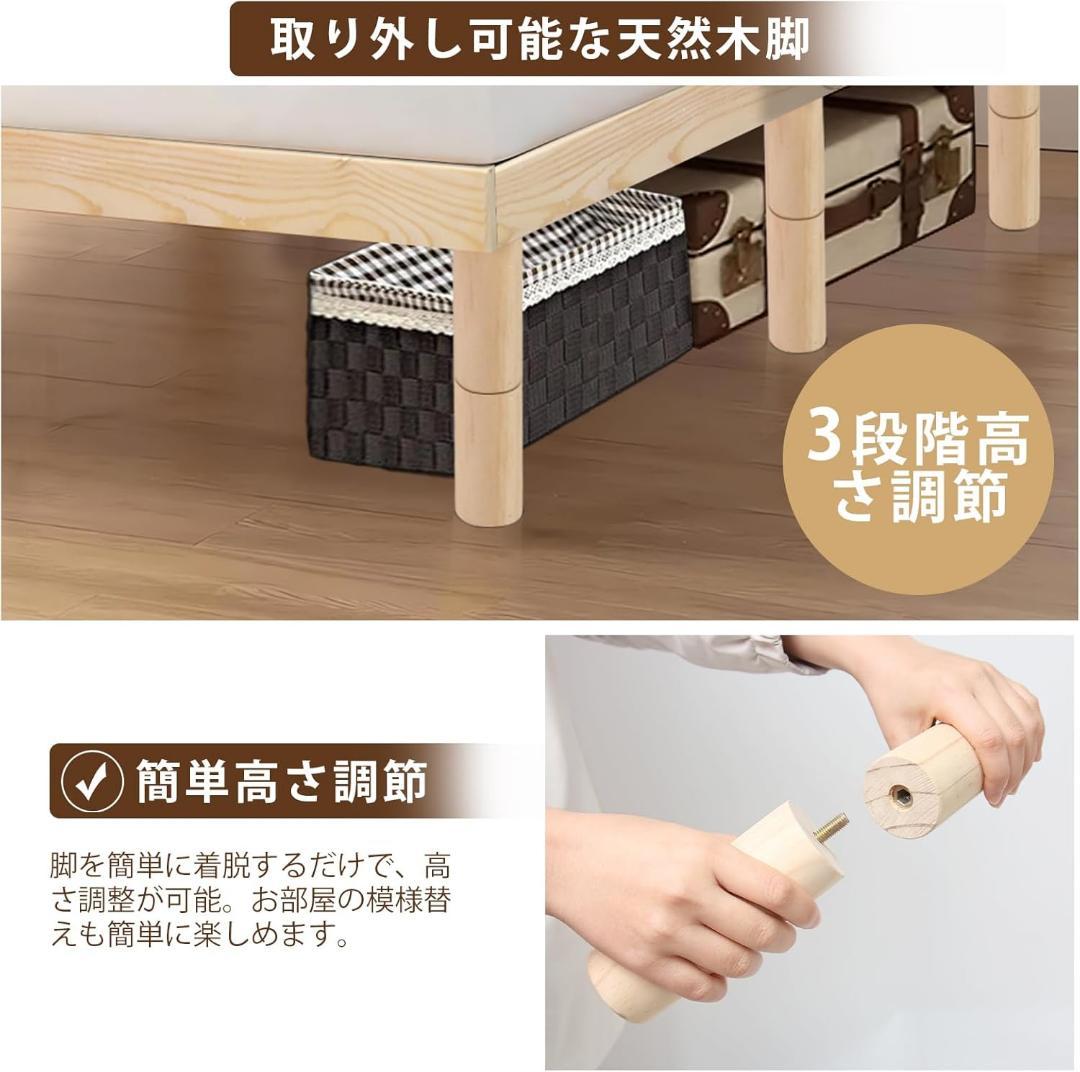 取り外し可能な天然木脚

3段階高さ調節

簡単高さ調節

脚を簡単に着脱するだけで、高さ調整が可能。お部屋の模様替えも簡単に楽しめます。