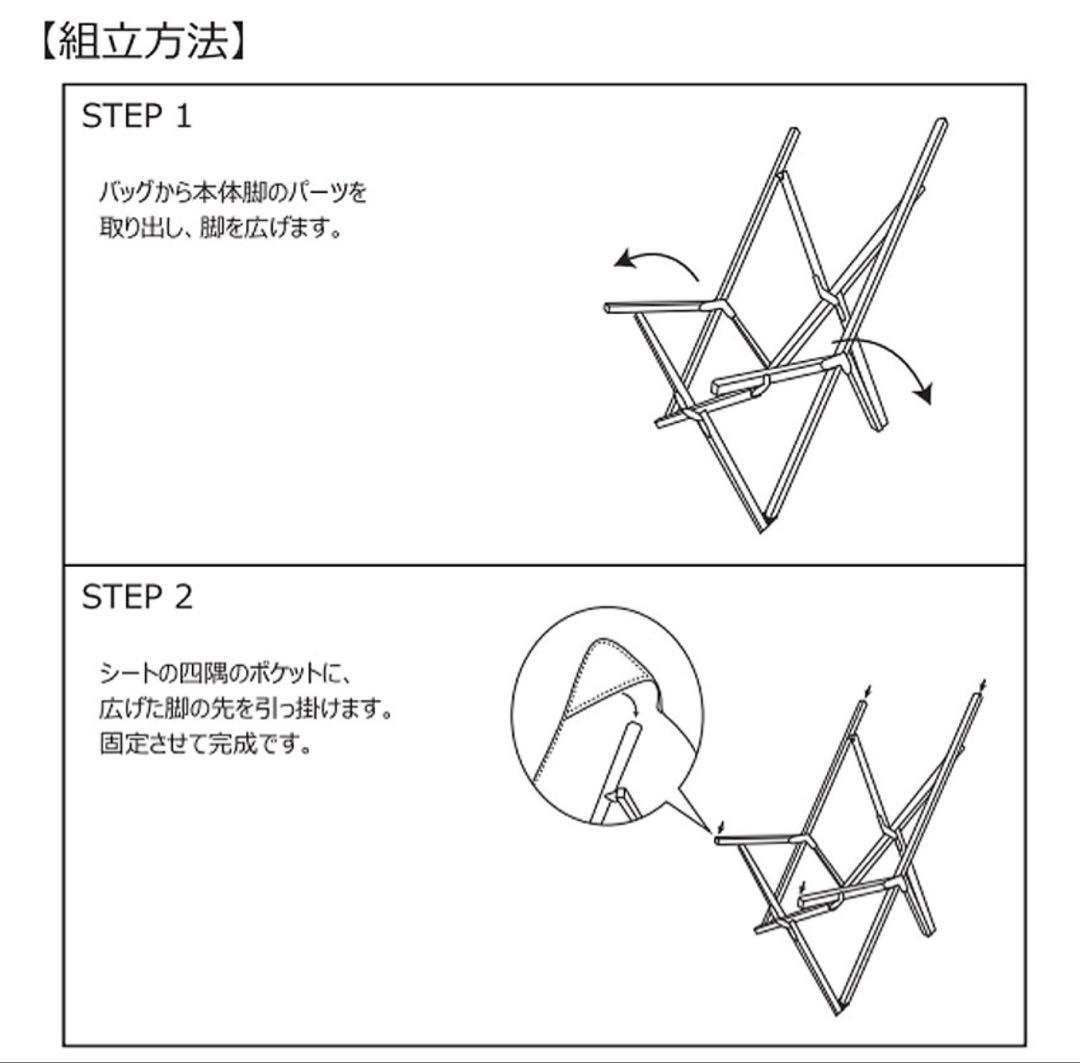 【組立方法】

STEP 1

バッグから本体脚のパーツを取り出し、脚を広げます。

STEP 2

シートの四隅のポケットに、広げた脚の先を引っ掛けます。固定させて完成です。