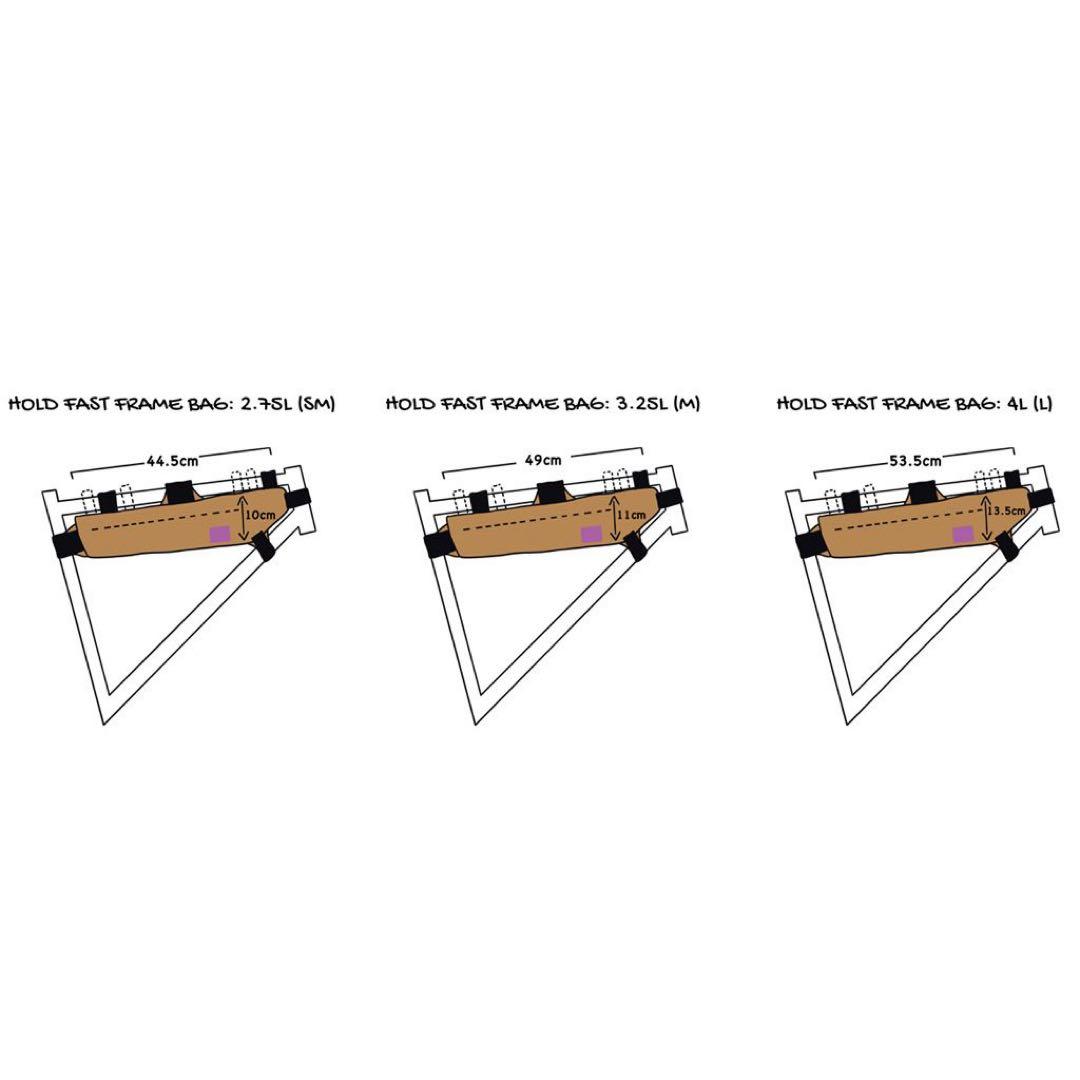 HOLD FAST FRAME BAG: 2.75L (SM)

44.5cm

10cm

HOLD FAST FRAME BAG: 3.25L (M)

49cm

11cm

HOLD FAST FRAME BAG: 4L (L)

53.5cm

13.5cm