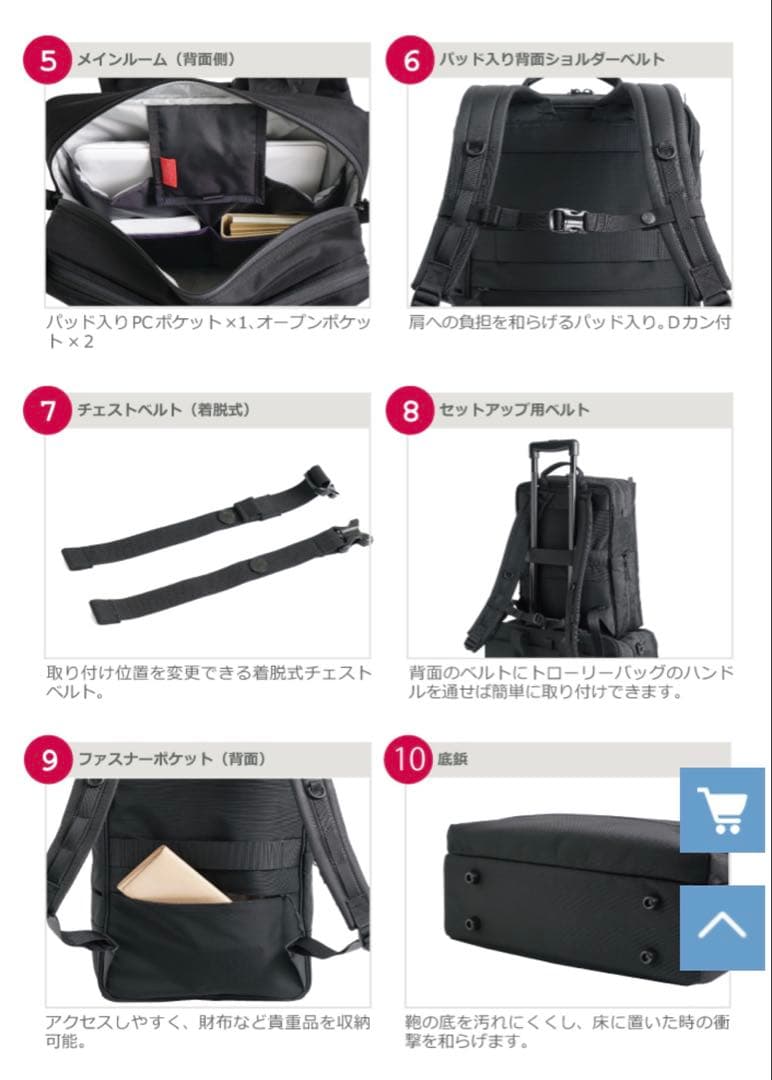 5 メインルーム（背面側）

パッド入りPCポケット×1、オープンポケット×2

6 パッド入り背面ショルダーベルト

肩への負担を和らげるパッド入り。Dカン付

7 チェストベルト（着脱式）

取り付け位置を変更できる着脱式チェストベルト。

8 セットアップ用ベルト

背面のベルトにトローリーバッグのハンドルを通せば簡単に取り付けできます。

9 ファスナーポケット（背面）

アクセスしやすく、財布など貴重品を収納可能。

10 底鋲

鞄の底を汚れにくくし、床に置いた時の衝撃を和らげます。