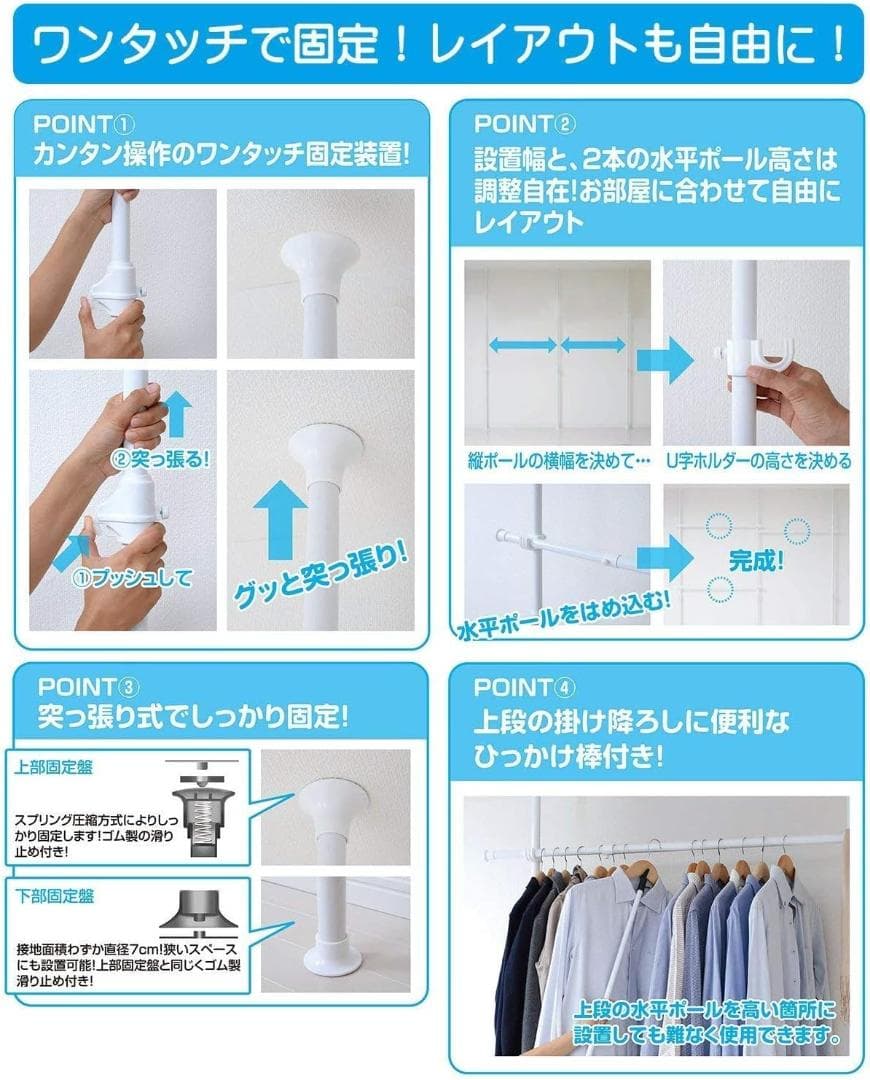 ワンタッチで固定！レイアウトも自由に！

POINT①
カンタン操作のワンタッチ固定装置!

②突っ張る!

①プッシュして

グッと突っ張り!

POINT②
設置幅と、2本の水平ポール高さは調整自在!お部屋に合わせて自由にレイアウト

縦ポールの横幅を決めて…

U字ホルダーの高さを決める

水平ポールをはめ込む!

完成!

POINT③
突っ張り式でしっかり固定!

上部固定盤
スプリング圧縮方式によりしっかり固定します!ゴム製の滑り止め付き!

下部固定盤
接地面積わずか直径7cm!狭いスペースにも設置可能!上部固定盤と同じくゴム製滑り止め付き!

POINT④
上段の掛け降ろしに便利なひっかけ棒付き!

上段の水平ポールを高い箇所に設置しても難なく使用できます。