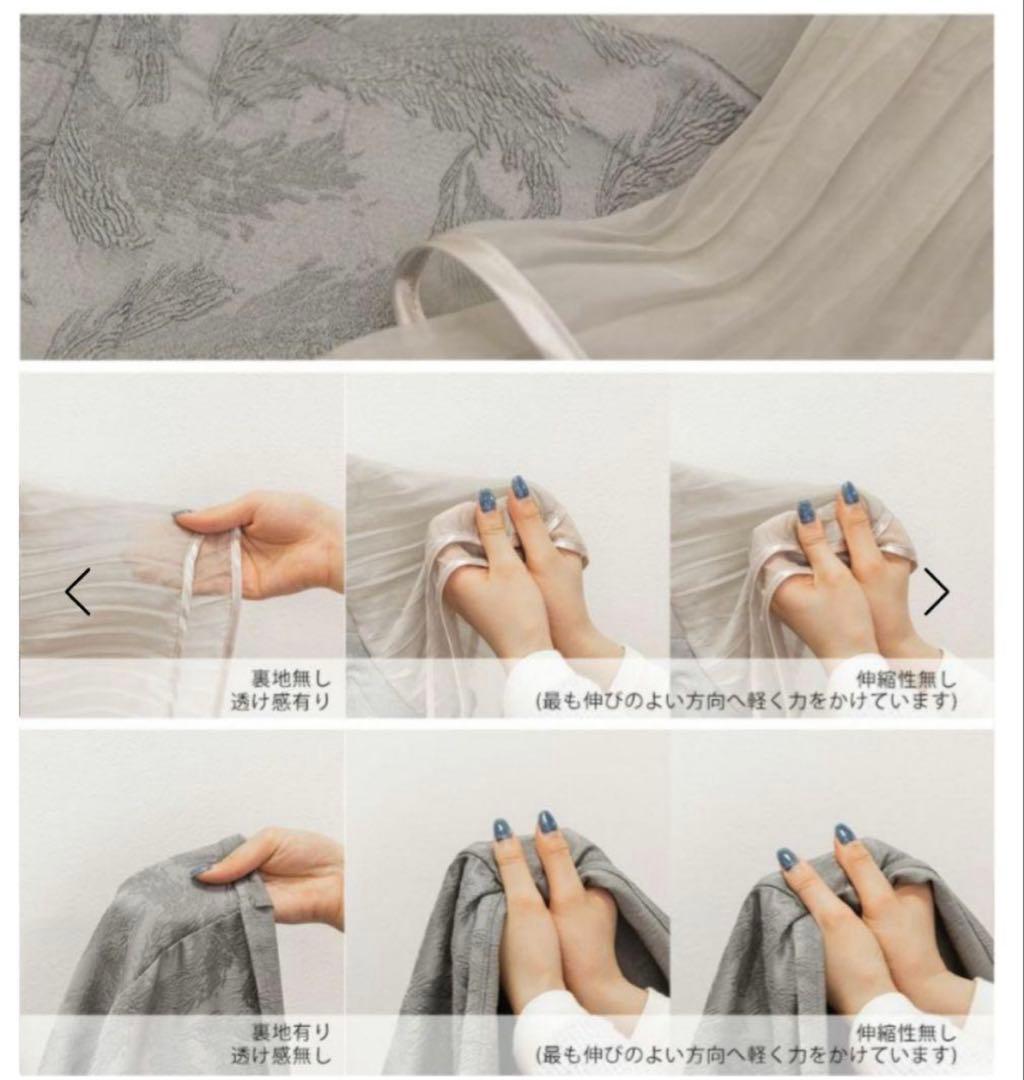 裏地無し
透け感有り

伸縮性無し
(最も伸びのよい方向へ軽く力をかけています)

裏地有り
透け感無し

伸縮性無し
(最も伸びのよい方向へ軽く力をかけています)