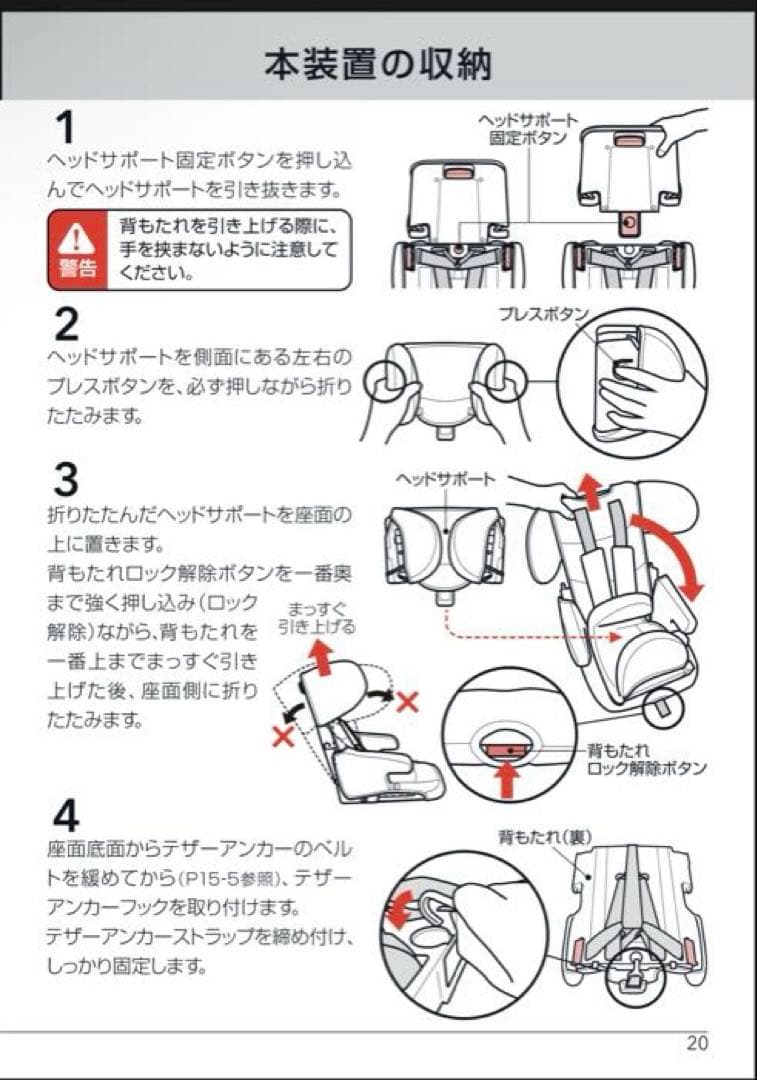 本装置の収納

1
ヘッドサポート固定ボタンを押し込んでヘッドサポートを引き抜きます。

警告
背もたれを引き上げる際に、手を挟まないように注意してください。

ヘッドサポート固定ボタン

2
ヘッドサポートを側面にある左右のプレスボタンを、必ず押しながら折りたたみます。

プレスボタン

3
折りたたんだヘッドサポートを座面の上に置きます。
背もたれロック解除ボタンを一番奥まで強く押し込み（ロック解除）ながら、背もたれを一番上までまっすぐ引き上げた後、座面側に折りたたみます。

ヘッドサポート

まっすぐ引き上げる

背もたれロック解除ボタン

4
座面底面からテザーアンカーのベルトを緩めてから（P15-5参照）、テザーアンカーフックを取り付けます。
テザーアンカーストラップを締め付け、しっかり固定します。

背もたれ（裏）

20