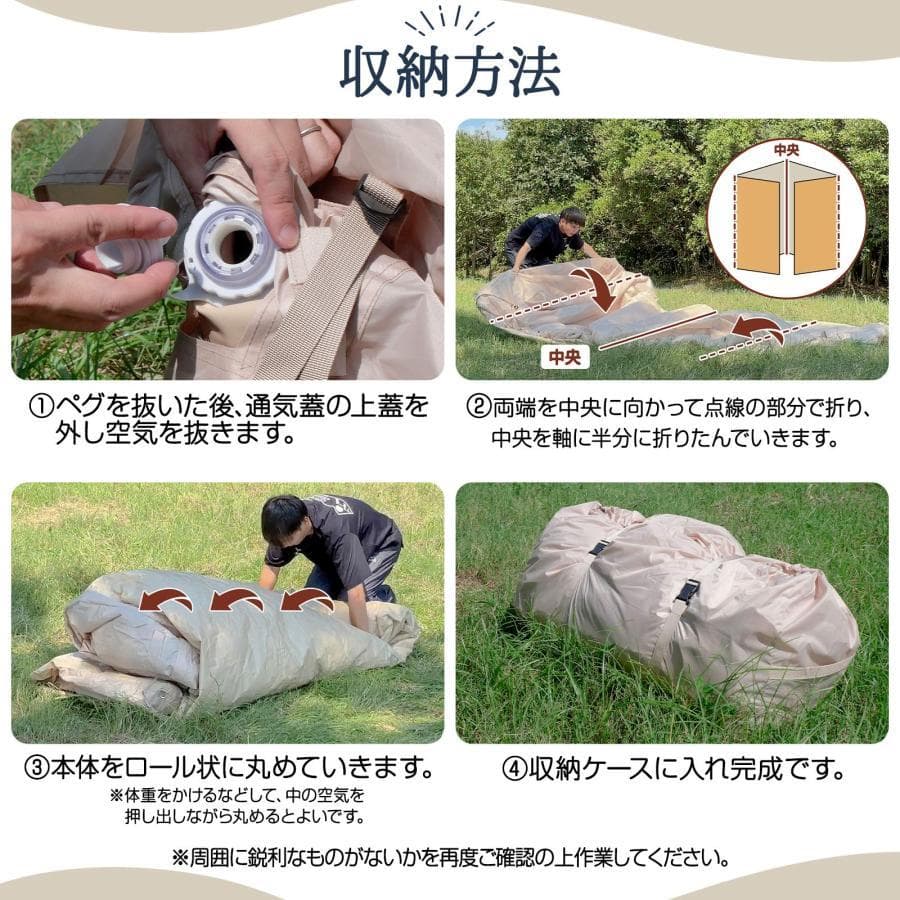 収納方法

中央

中央

①ペグを抜いた後、通気蓋の上蓋を外し空気を抜きます。

②両端を中央に向かって点線の部分で折り、中央を軸に半分に折りたんでいきます。

③本体をロール状に丸めていきます。
※体重をかけるなどして、中の空気を押し出しながら丸めるとよいです。

④収納ケースに入れ完成です。

※周囲に鋭利なものがないかを再度ご確認の上作業してください。