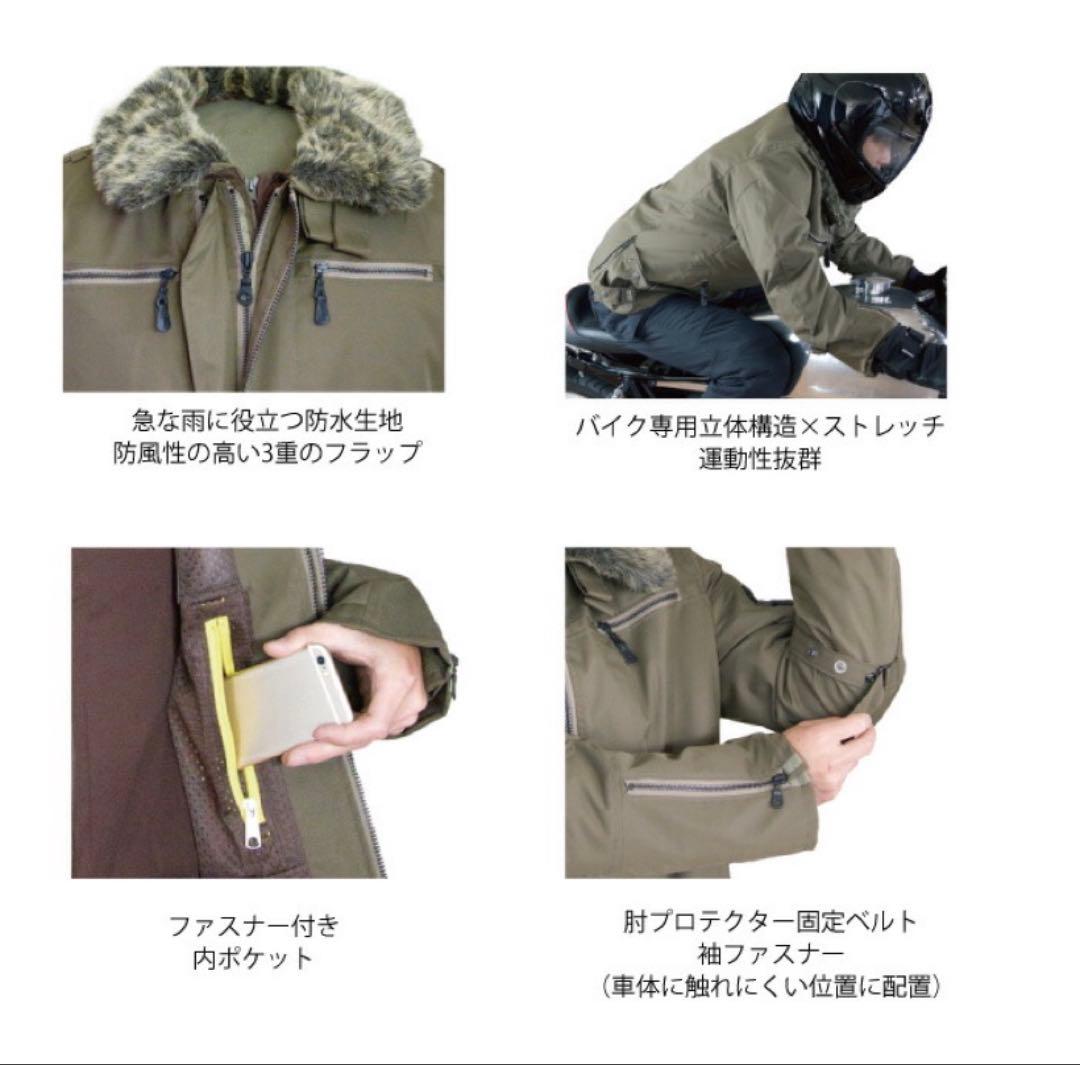 急な雨に役立つ防水生地
防風性の高い3重のフラップ

バイク専用立体構造×ストレッチ
運動性抜群

ファスナー付き
内ポケット

肘プロテクター固定ベルト
袖ファスナー
（車体に触れにくい位置に配置）