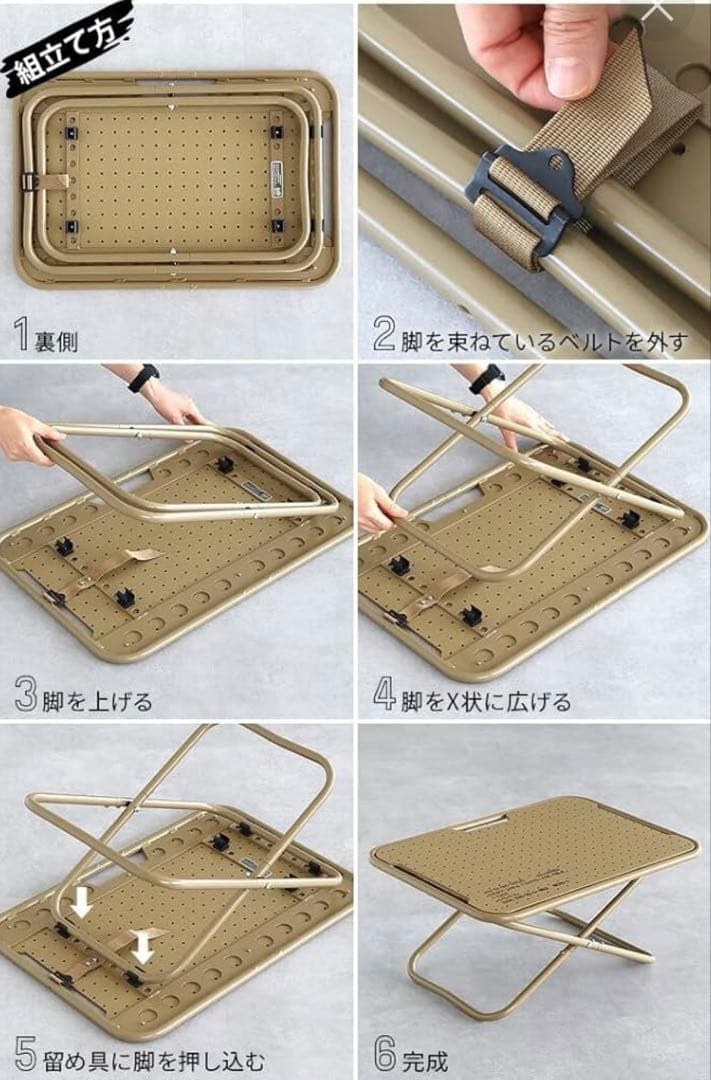 組立て方

1 裏側

2 脚を束ねているベルトを外す

3 脚を上げる

4 脚をX状に広げる

5 留め具に脚を押し込む

6 完成