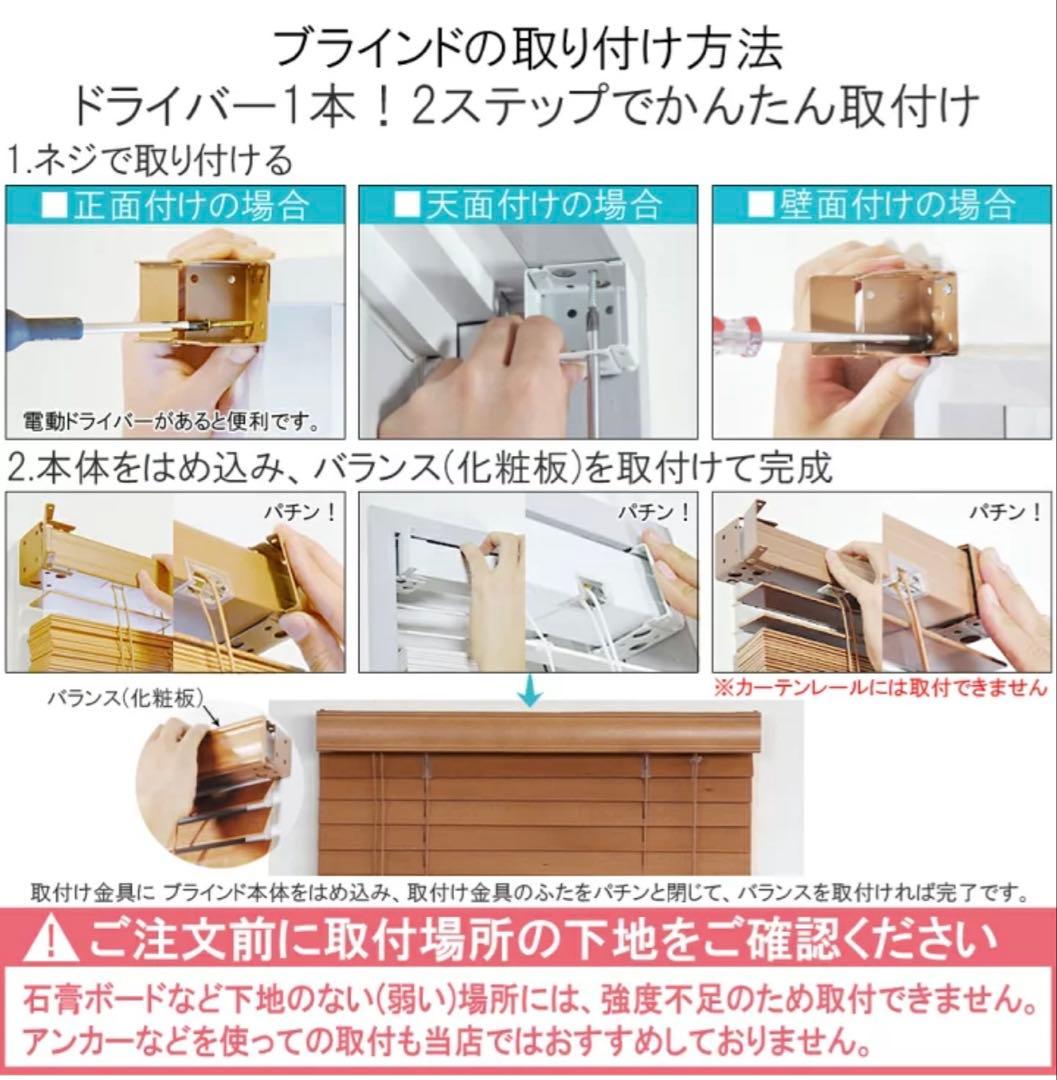 ブラインドの取り付け方法
ドライバー1本！2ステップでかんたん取付け

1.ネジで取り付ける

■正面付けの場合

電動ドライバーがあると便利です。

■天面付けの場合

■壁面付けの場合

2.本体をはめ込み、バランス(化粧板)を取付けて完成

パチン！

パチン！

パチン！

※カーテンレールには取付できません

バランス(化粧板)

取付け金具に ブラインド本体をはめ込み、取付け金具のふたをパチンと閉じて、バランスを取付ければ完了です。

ご注文前に取付場所の下地をご確認ください

石膏ボードなど下地のない(弱い)場所には、強度不足のため取付できません。
アンカーなどを使っての取付も当店ではおすすめしておりません。