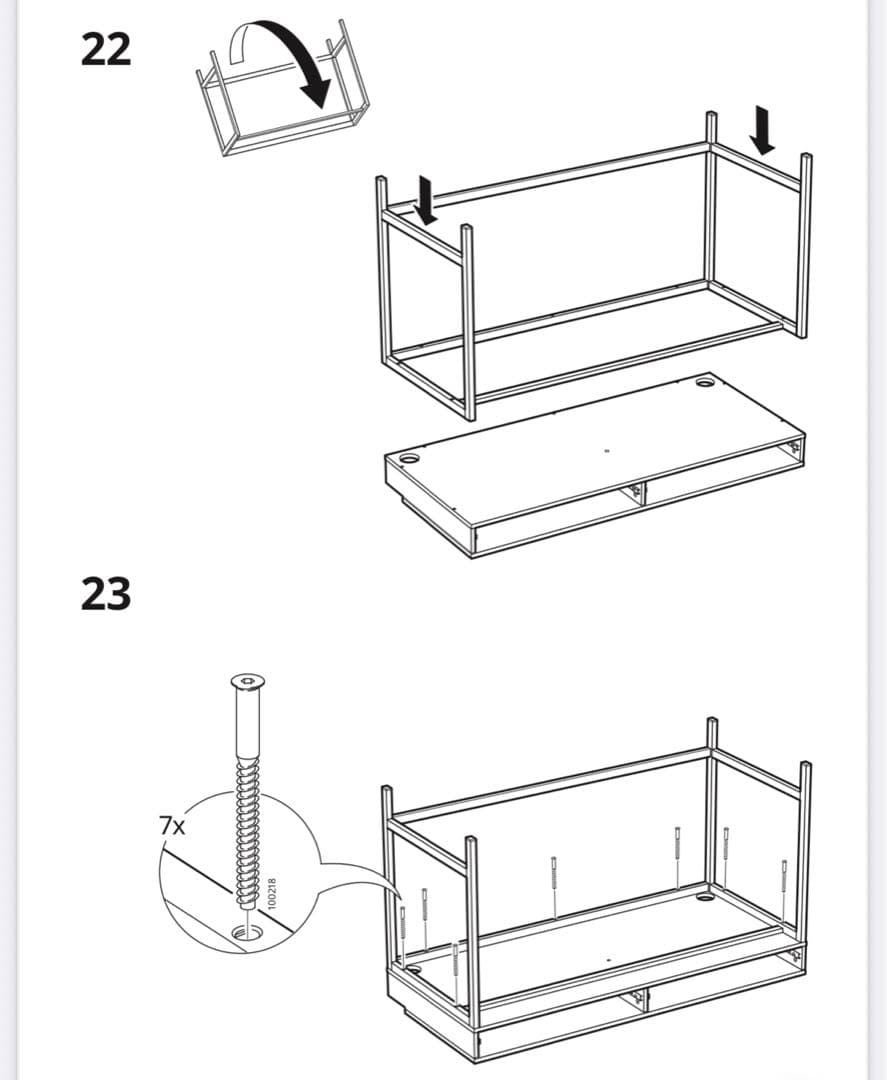 22

23

7x

100218