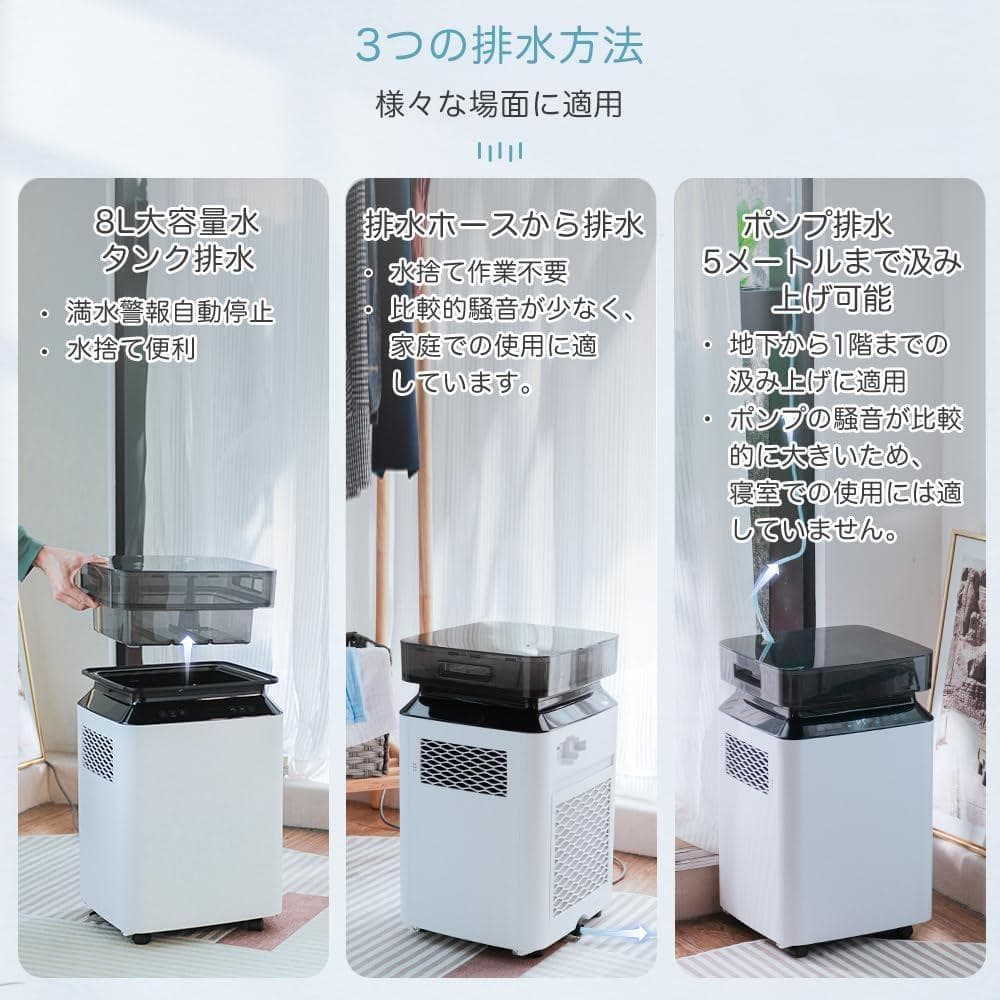 3つの排水方法

様々な場面に適用

8L大容量水タンク排水

・ 満水警報自動停止
・ 水捨て便利

排水ホースから排水

・ 水捨て作業不要
・ 比較的騒音が少なく、家庭での使用に適しています。

ポンプ排水
5メートルまで汲み上げ可能

・ 地下から1階までの汲み上げに適用
・ ポンプの騒音が比較的に大きいため、寝室での使用には適していません。