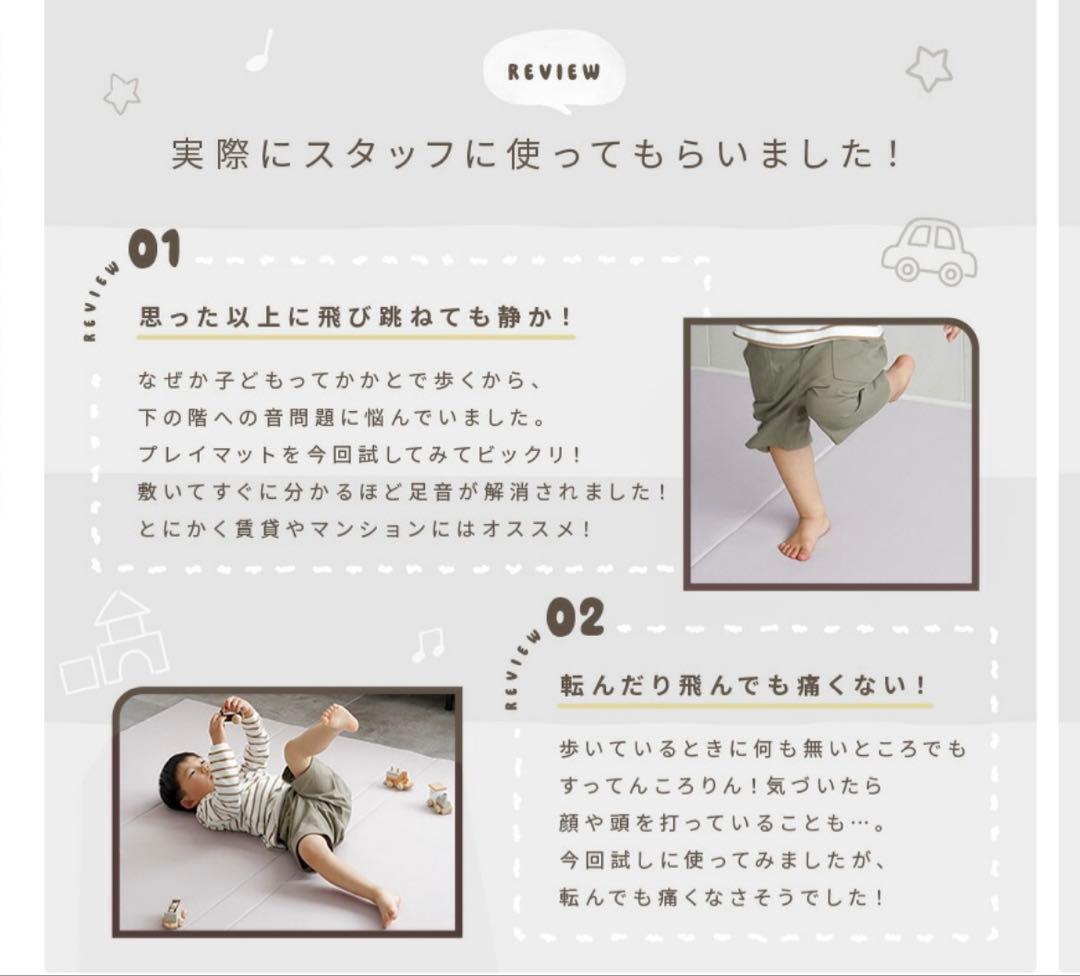 REVIEW

実際にスタッフに使ってもらいました！

REVIEW 01

思った以上に飛び跳ねても静か！

なぜか子どもってかかとで歩くから、
下の階への音問題に悩んでいました。
プレイマットを今回試してみてビックリ！
敷いてすぐに分かるほど足音が解消されました！
とにかく賃貸やマンションにはオススメ！

REVIEW 02

転んだり飛んでも痛くない！

歩いているときに何も無いところでも
すってんころりん！気づいたら
顔や頭を打っていることも…。
今回試しに使ってみましたが、
転んでも痛くなさそうでした！