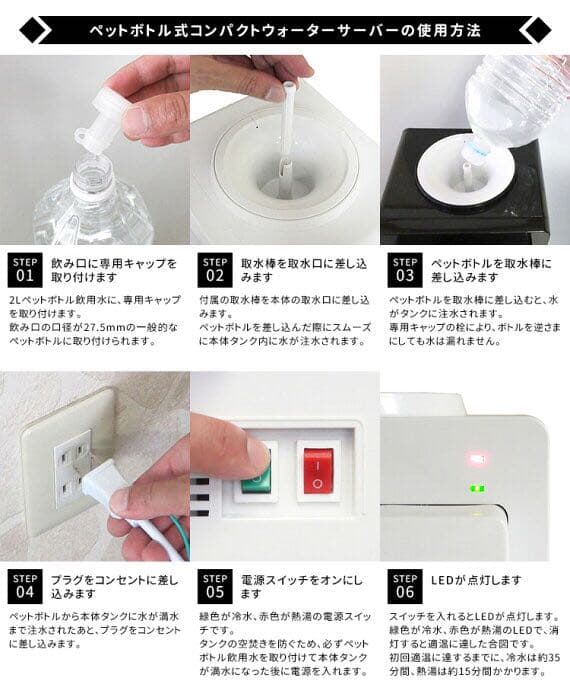 ペットボトル式コンパクトウォーターサーバーの使用方法

STEP 01 飲み口に専用キャップを取り付けます

2Lペットボトル飲用水に、専用キャップを取り付けます。
飲み口の口径が27.5mmの一般的なペットボトルに取り付けられます。

STEP 02 取水棒を取水口に差し込みます

付属の取水棒を本体の取水口に差し込みます。
ペットボトルを差し込んだ際にスムーズに本体タンク内に水が注水されます。

STEP 03 ペットボトルを取水棒に差し込みます

ペットボトルを取水棒に差し込むと、水がタンクに注水されます。
専用キャップの栓により、ボトルを逆さまにしても水は漏れません。

STEP 04 プラグをコンセントに差し込みます

ペットボトルから本体タンクに水が満水まで注水されたあと、プラグをコンセントに差し込みます。

STEP 05 電源スイッチをオンにします

緑色が冷水、赤色が熱湯の電源スイッチです。
タンクの空焚きを防ぐため、必ずペットボトル飲用水を取り付けて本体タンクが満水になった後に電源を入れます。

STEP 06 LEDが点灯します

スイッチを入れるとLEDが点灯します。
緑色が冷水、赤色が熱湯のLEDで、消灯すると適温に達した合図です。
初回適温に達するまでに、冷水は約35分間、熱湯は約15分間かかります。