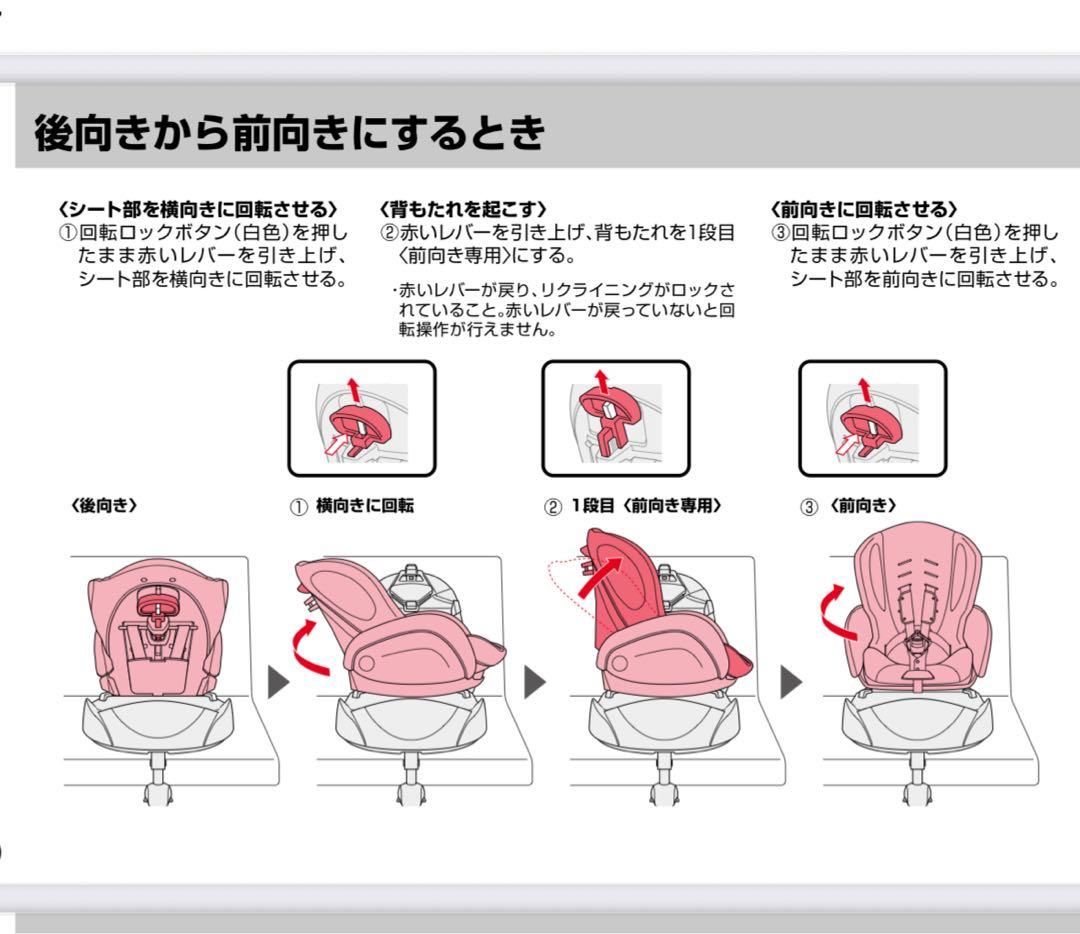 後向きから前向きにするとき

〈シート部を横向きに回転させる〉
①回転ロックボタン(白色)を押したまま赤いレバーを引き上げ、シート部を横向きに回転させる。

〈背もたれを起こす〉
②赤いレバーを引き上げ、背もたれを1段目〈前向き専用〉にする。

・赤いレバーが戻り、リクライニングがロックされていること。赤いレバーが戻っていないと回転操作が行えません。

〈前向きに回転させる〉
③回転ロックボタン(白色)を押したまま赤いレバーを引き上げ、シート部を前向きに回転させる。

〈後向き〉

① 横向きに回転

② 1段目〈前向き専用〉

③ 〈前向き〉