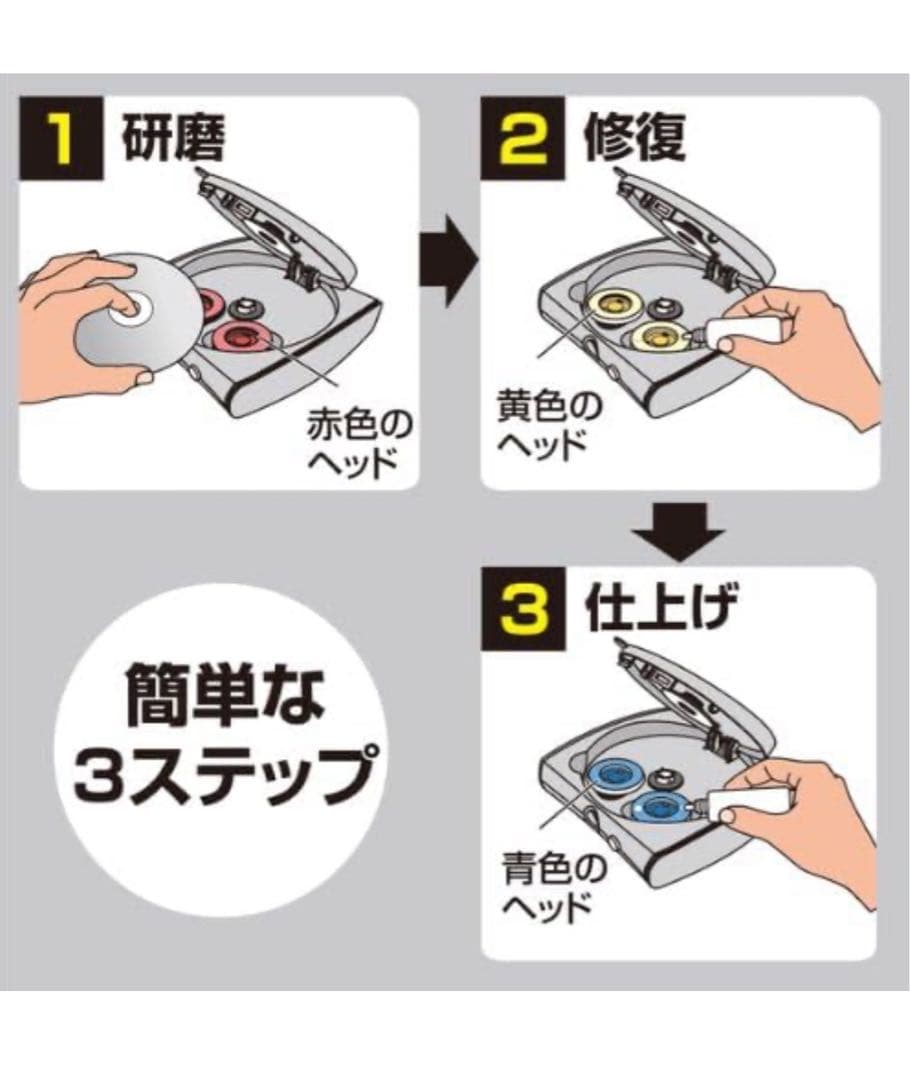 1 研磨

赤色のヘッド

2 修復

黄色のヘッド

3 仕上げ

青色のヘッド

簡単な3ステップ