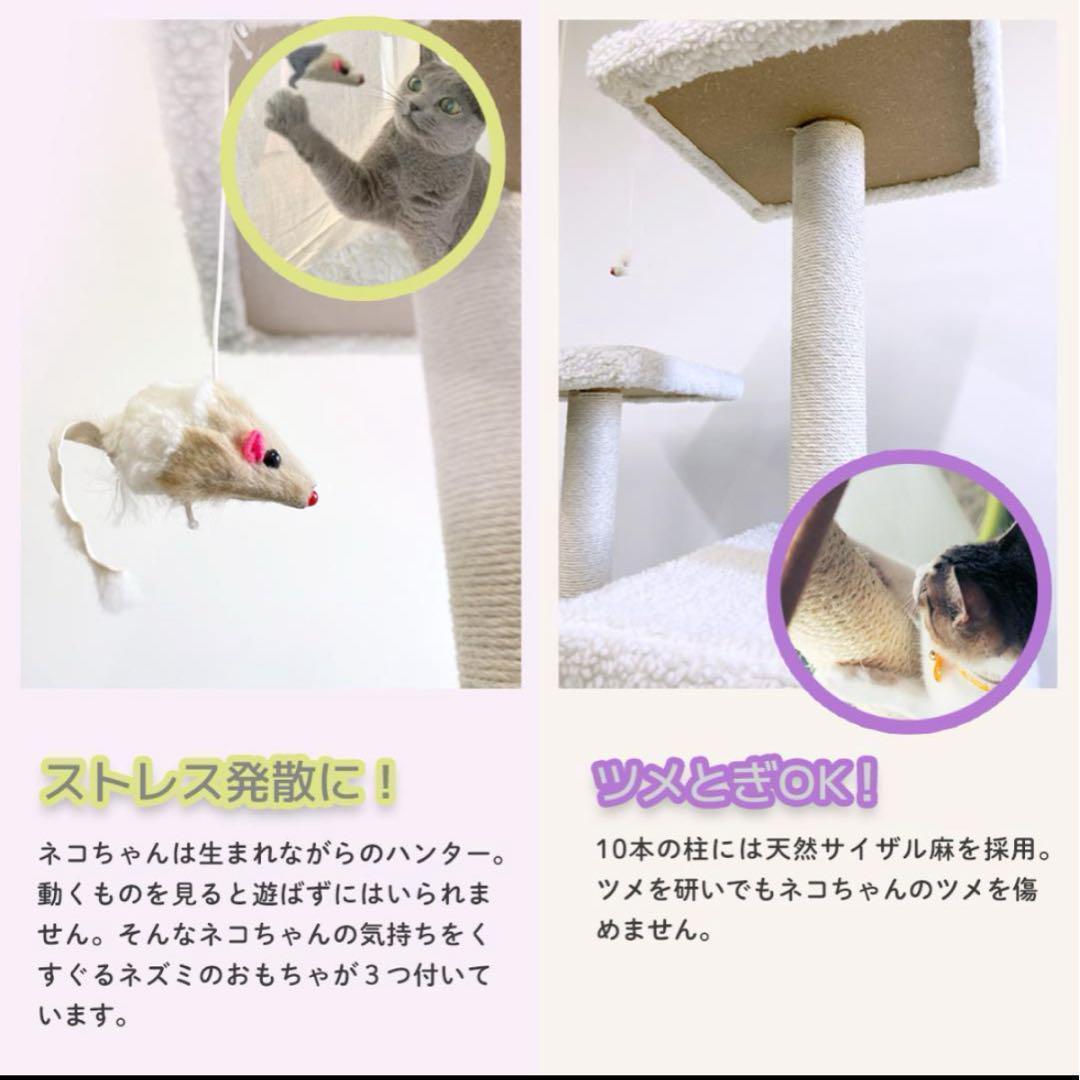 ストレス発散に！

ネコちゃんは生まれながらのハンター。動くものを見ると遊ばずにはいられません。そんなネコちゃんの気持ちをくすぐるネズミのおもちゃが３つ付いています。

ツメとぎOK！

10本の柱には天然サイザル麻を採用。ツメを研いでもネコちゃんのツメを傷めません。