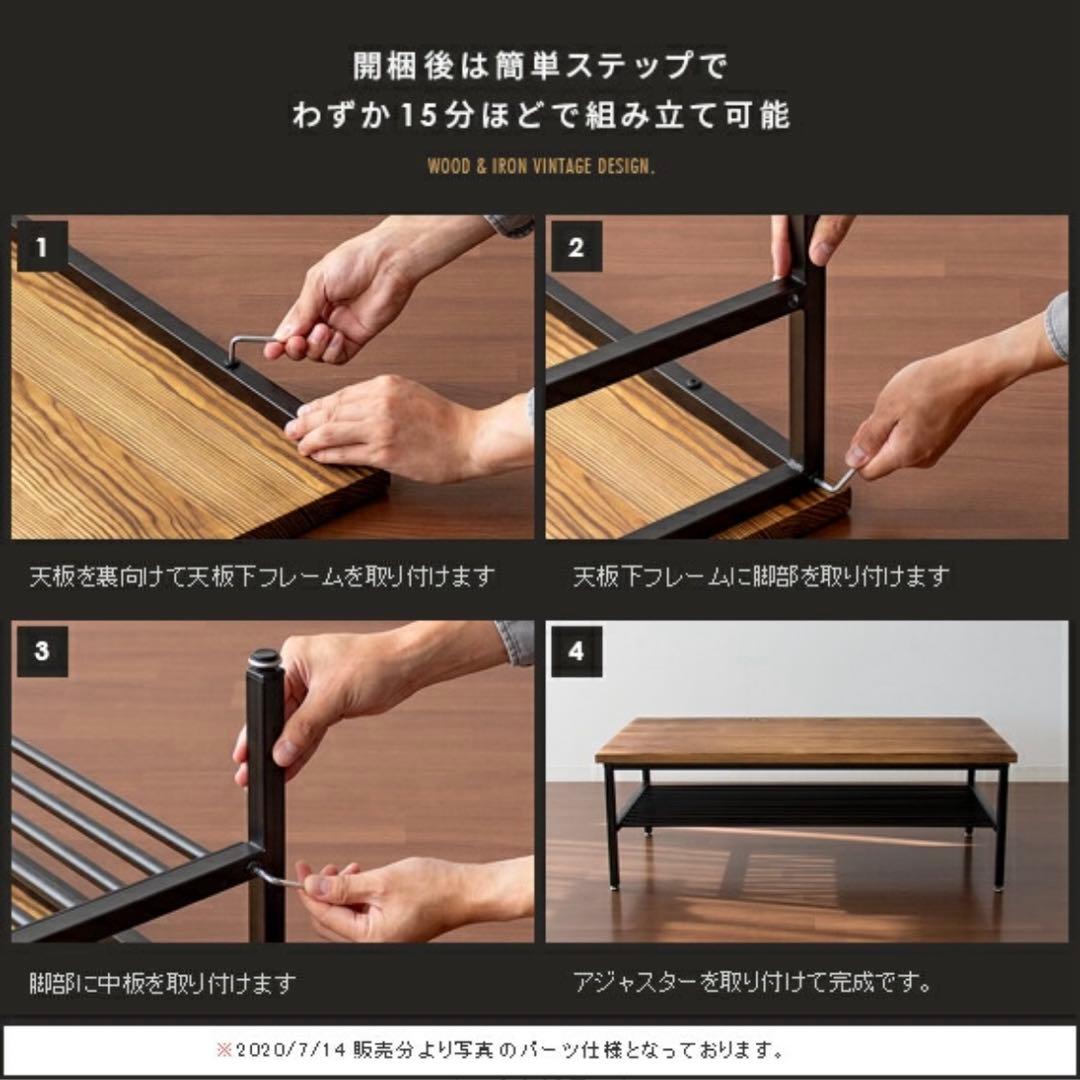 開梱後は簡単ステップで
わずか15分ほどで組み立て可能

WOOD & IRON VINTAGE DESIGN.

1

天板を裏向けて天板下フレームを取り付けます

2

天板下フレームに脚部を取り付けます

3

脚部に中板を取り付けます

4

アジャスターを取り付けて完成です。

※2020/7/14 販売分より写真のパーツ仕様となっております。