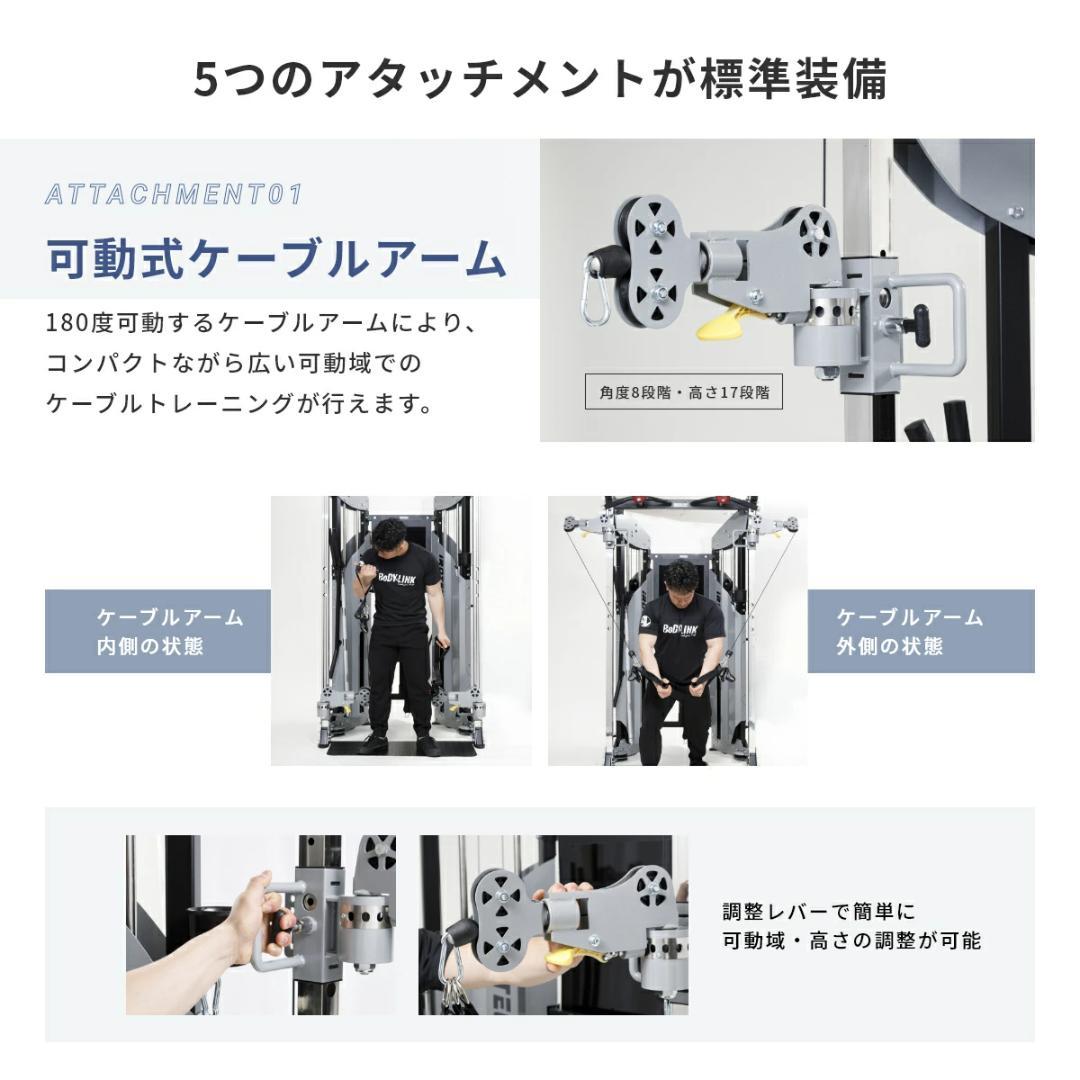 5つのアタッチメントが標準装備

ATTACHMENT01

可動式ケーブルアーム

180度可動するケーブルアームにより、コンパクトながら広い可動域でのケーブルトレーニングが行えます。

角度8段階・高さ17段階

ケーブルアーム
内側の状態

BoDY-LINK

BoDY-LINK

ケーブルアーム
外側の状態

調整レバーで簡単に
可動域・高さの調整が可能