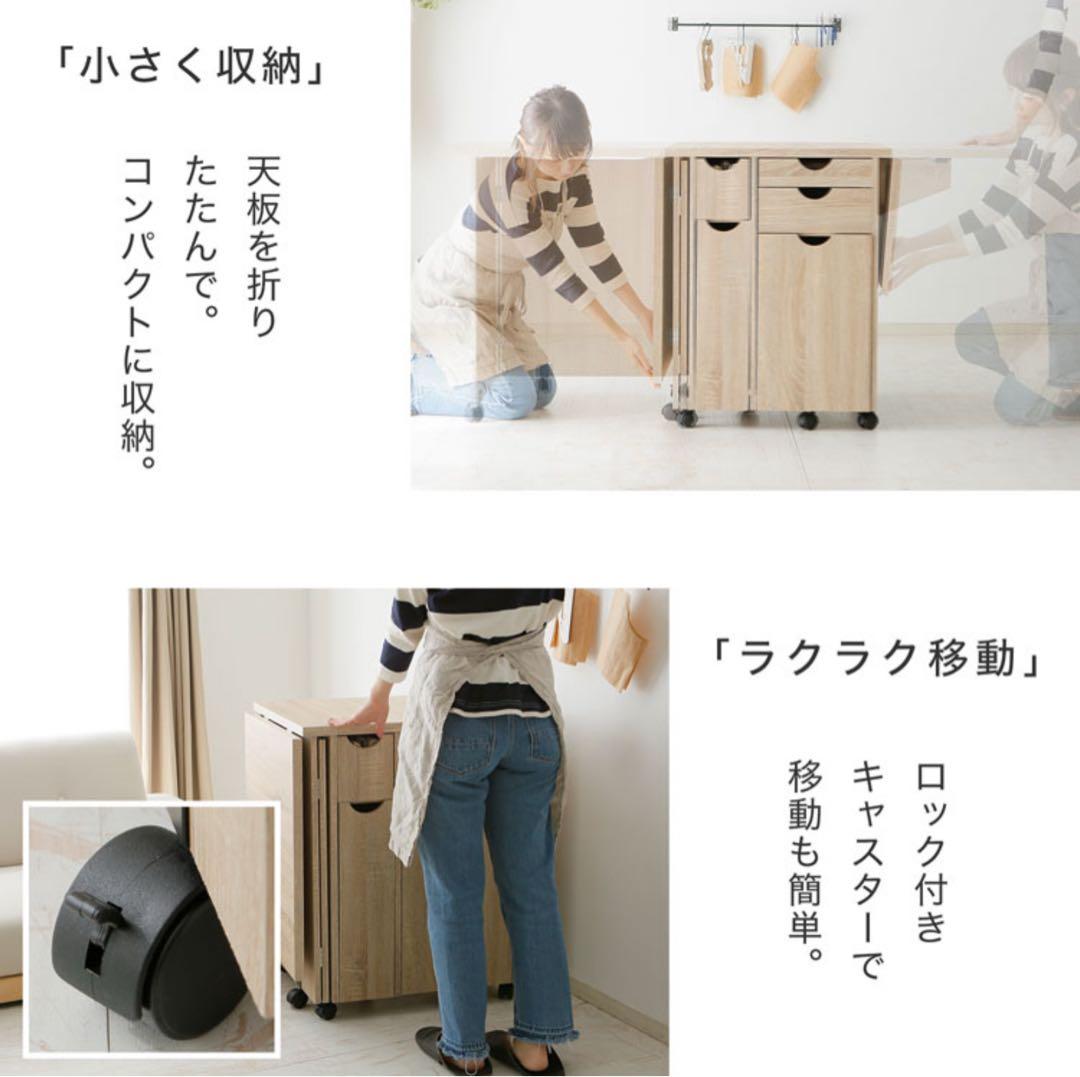 「小さく収納」

天板を折りたたんで。コンパクトに収納。

「ラクラク移動」

ロック付きキャスターで移動も簡単。