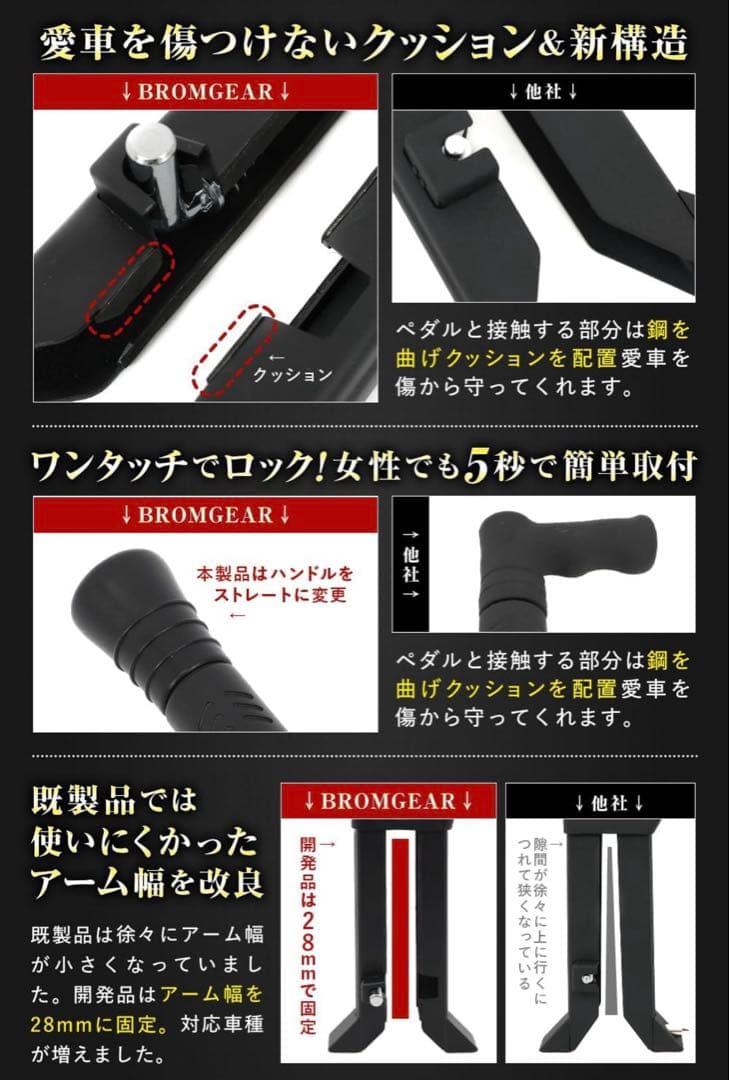 愛車を傷つけないクッション&新構造

↓BROMGEAR↓

←
クッション

↓他社↓

ペダルと接触する部分は鋼を曲げクッションを配置愛車を傷から守ってくれます。

ワンタッチでロック!女性でも5秒で簡単取付

↓BROMGEAR↓

本製品はハンドルをストレートに変更
←

→他社→

ペダルと接触する部分は鋼を曲げクッションを配置愛車を傷から守ってくれます。

既製品では使いにくかったアーム幅を改良

既製品は徐々にアーム幅が小さくなっていました。開発品はアーム幅を28mmに固定。対応車種が増えました。

↓BROMGEAR↓

開発品は28mmで固定→

↓他社↓

隙間が徐々に上に行くにつれて狭くなっている→