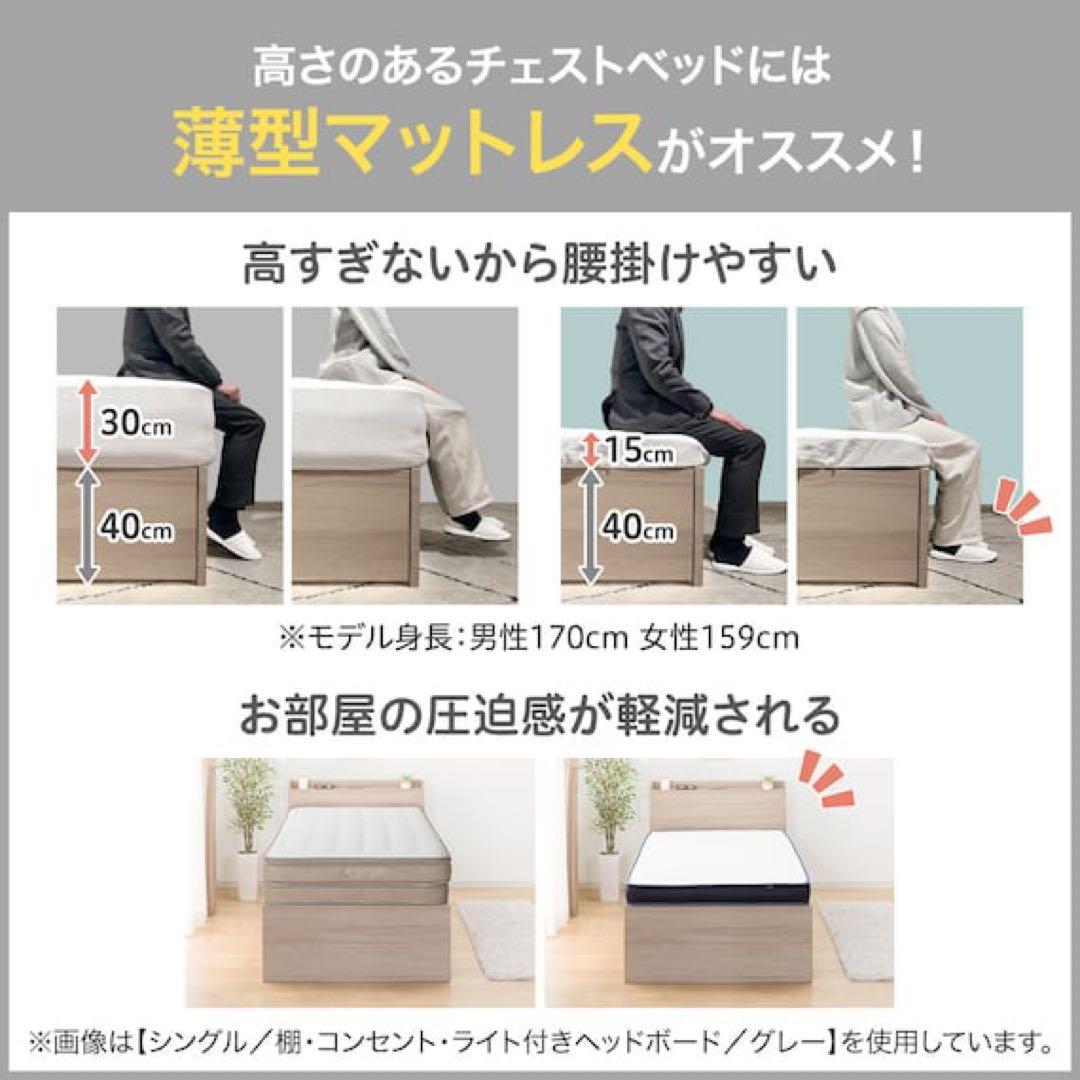 高さのあるチェストベッドには
薄型マットレスがオススメ！

高すぎないから腰掛けやすい

30cm
40cm
15cm
40cm

※モデル身長：男性170cm 女性159cm

お部屋の圧迫感が軽減される

※画像は【シングル／棚・コンセント・ライト付きヘッドボード／グレー】を使用しています。