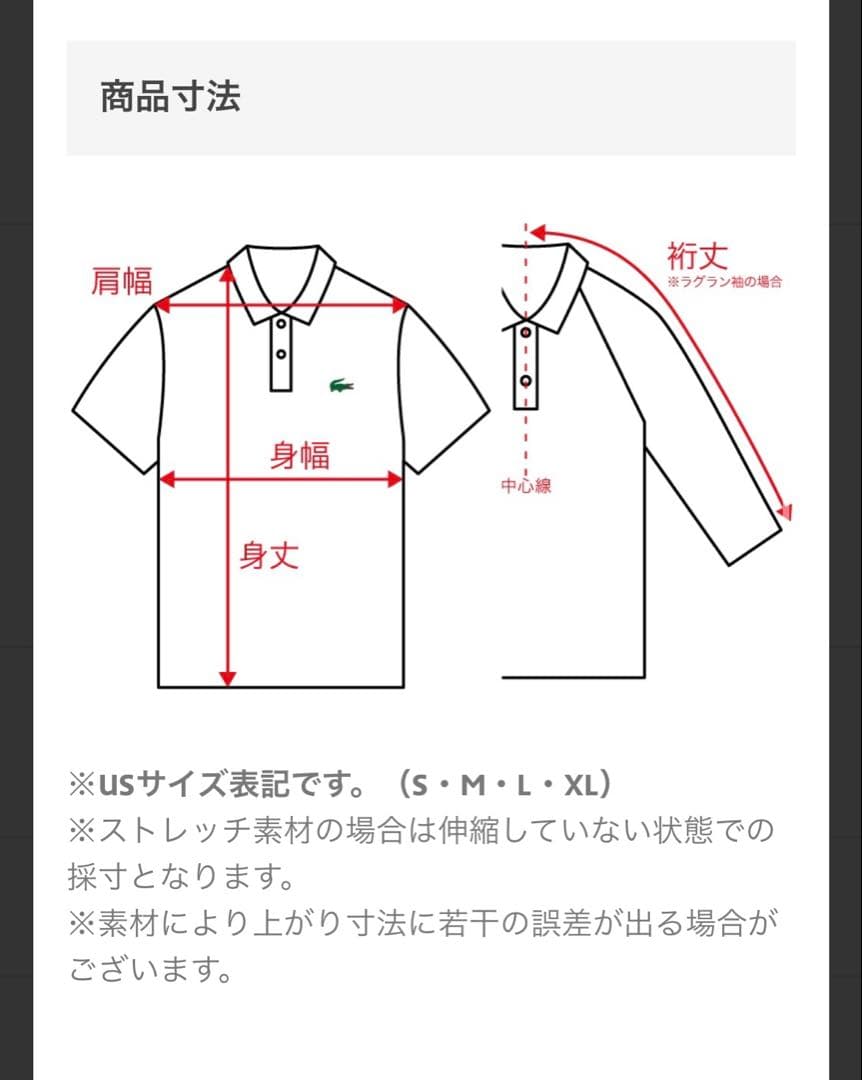 商品寸法

肩幅

身幅

身丈

裄丈
※ラグラン袖の場合

中心線

※USサイズ表記です。（S・M・L・XL）
※ストレッチ素材の場合は伸縮していない状態での採寸となります。
※素材により上がり寸法に若干の誤差が出る場合がございます。