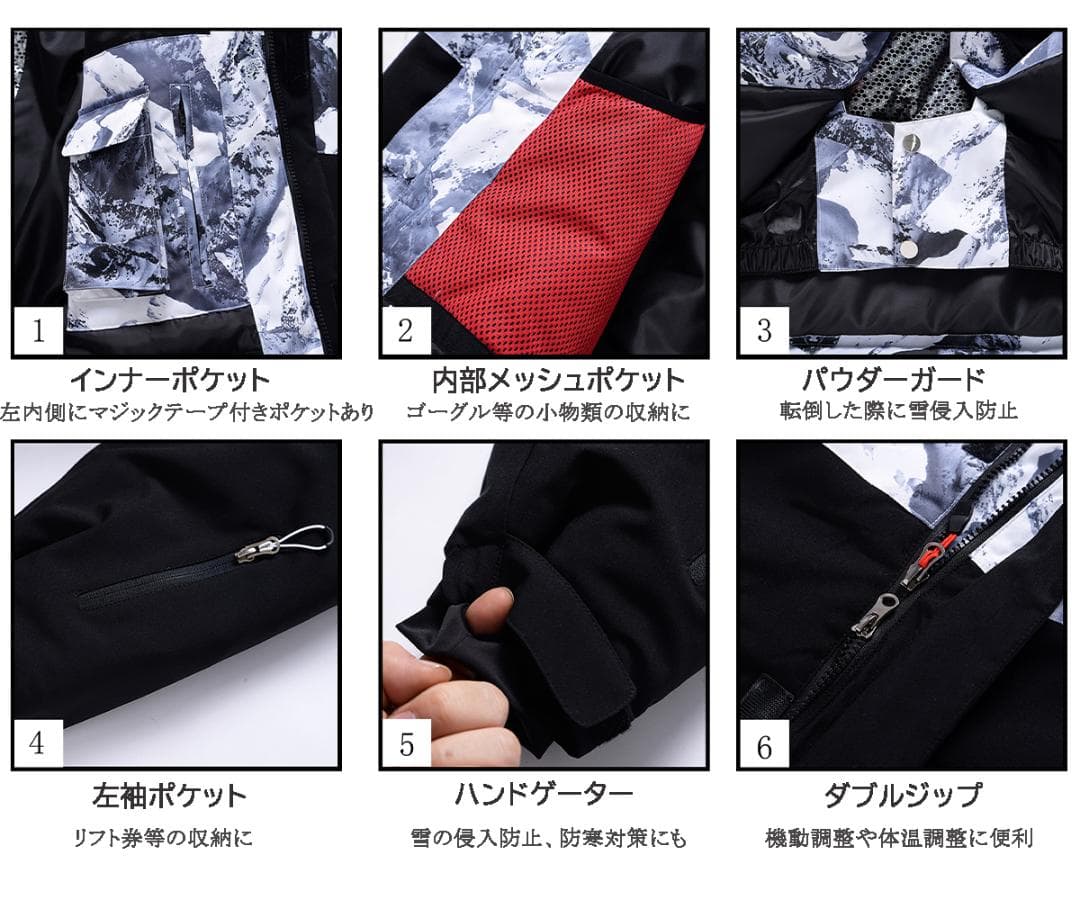 1

インナーポケット
左内側にマジックテープ付きポケットあり

2

内部メッシュポケット
ゴーグル等の小物類の収納に

3

パウダーガード
転倒した際に雪侵入防止

4

左袖ポケット
リフト券等の収納に

5

ハンドゲーター
雪の侵入防止、防寒対策にも

6

ダブルジップ
機動調整や体温調整に便利