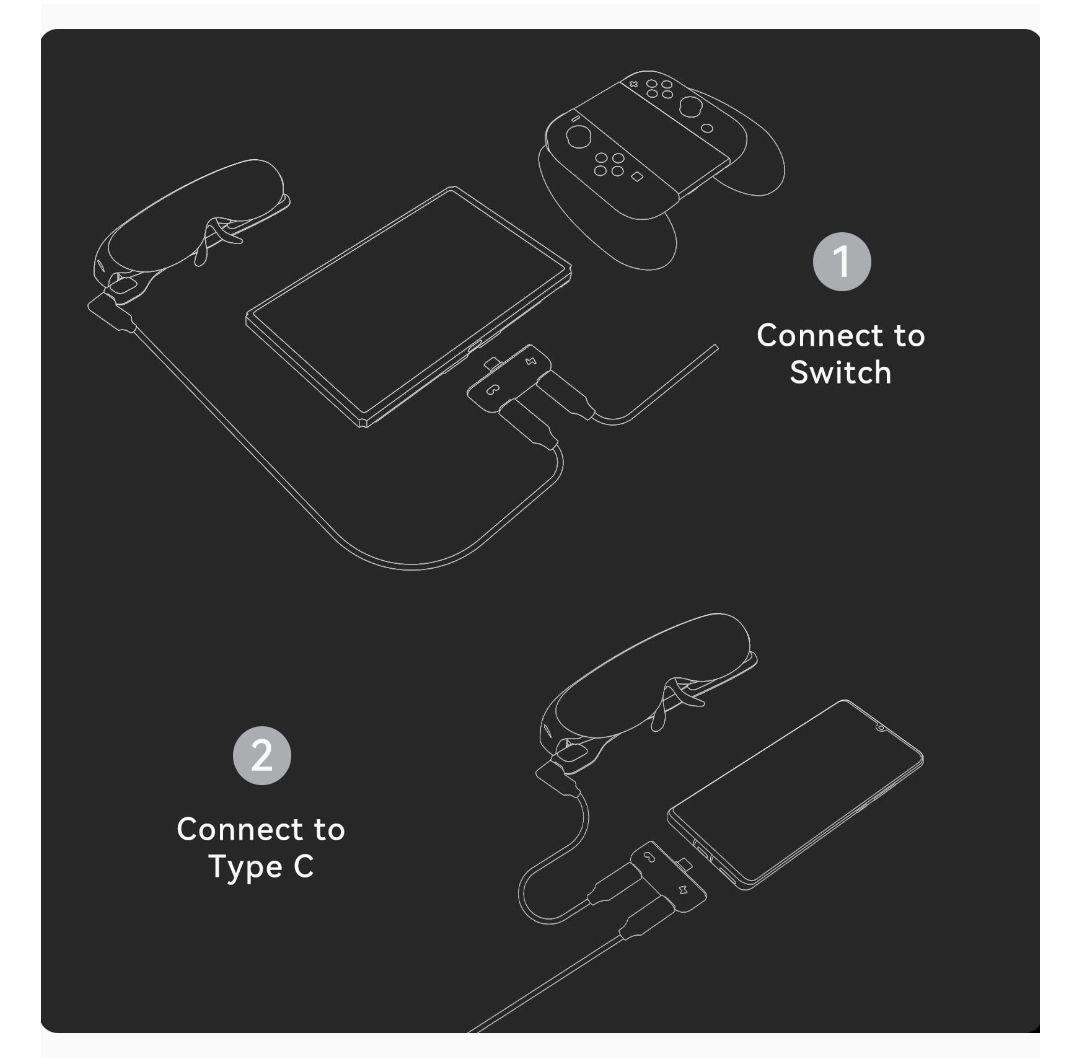 1
Connect to Switch

2
Connect to Type C