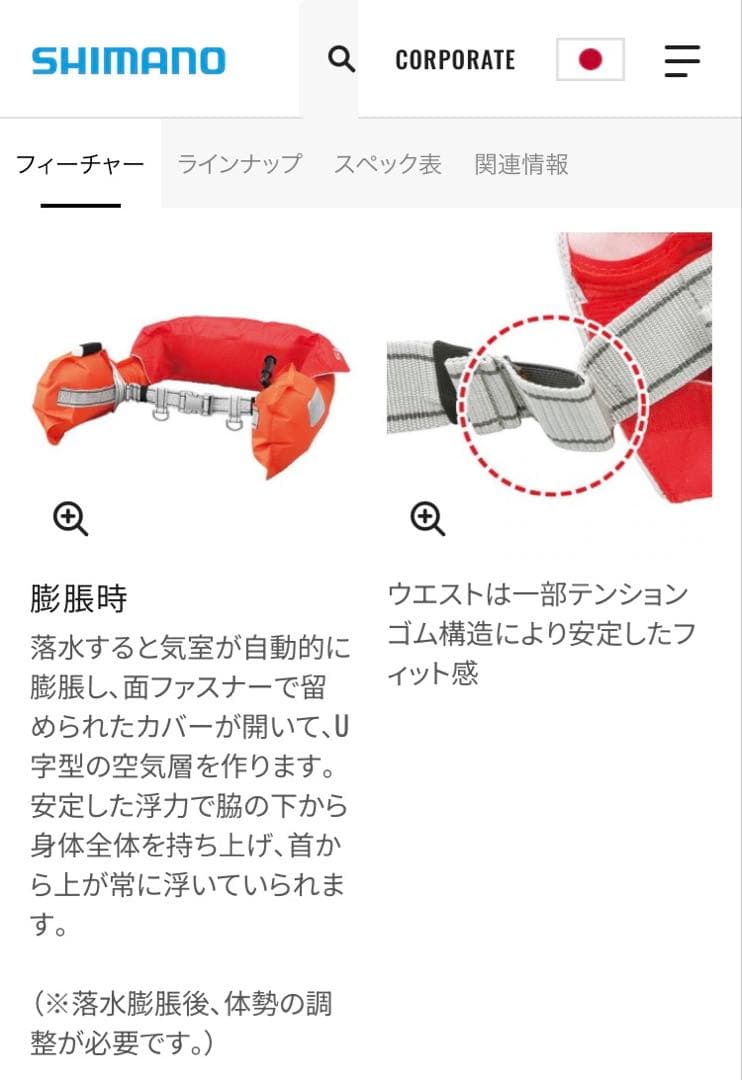 SHIMANO

CORPORATE

フィーチャー　ラインナップ　スペック表　関連情報

膨脹時
落水すると気室が自動的に膨脹し、面ファスナーで留められたカバーが開いて、U字型の空気層を作ります。安定した浮力で脇の下から身体全体を持ち上げ、首から上が常に浮いていられます。

（※落水膨脹後、体勢の調整が必要です。）

ウエストは一部テンションゴム構造により安定したフィット感