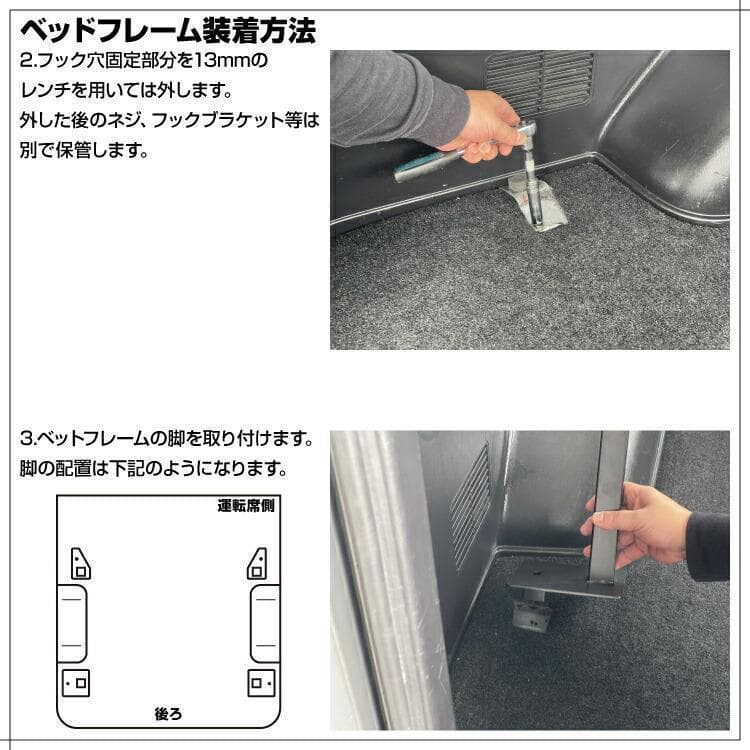 ベッドフレーム装着方法

2.フック穴固定部分を13mmのレンチを用いては外します。
外した後のネジ、フックブラケット等は別で保管します。

3.ベットフレームの脚を取り付けます。
脚の配置は下記のようになります。

運転席側

後ろ