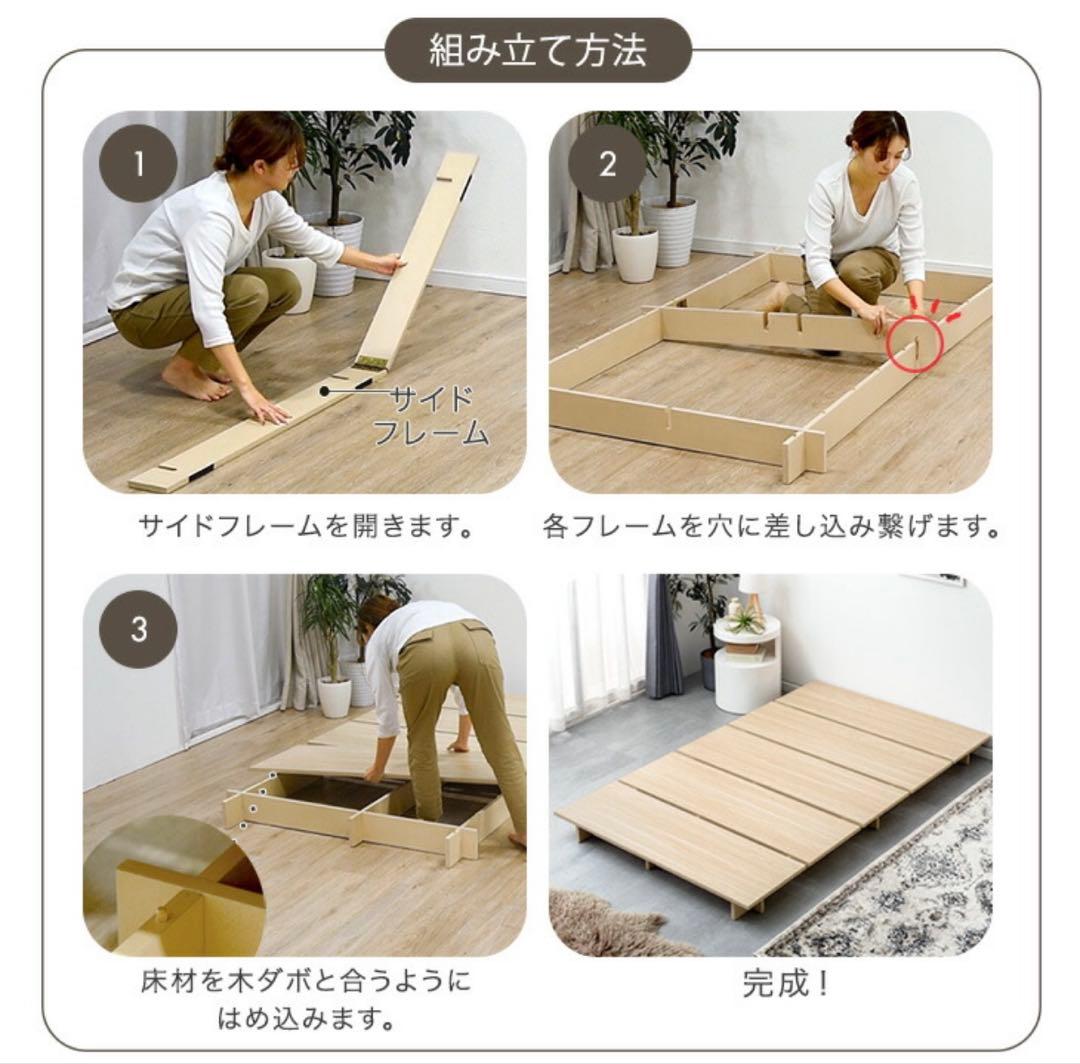 組み立て方法

1

サイドフレーム

サイドフレームを開きます。

2

各フレームを穴に差し込み繋げます。

3

床材を木ダボと合うようにはめ込みます。

完成！