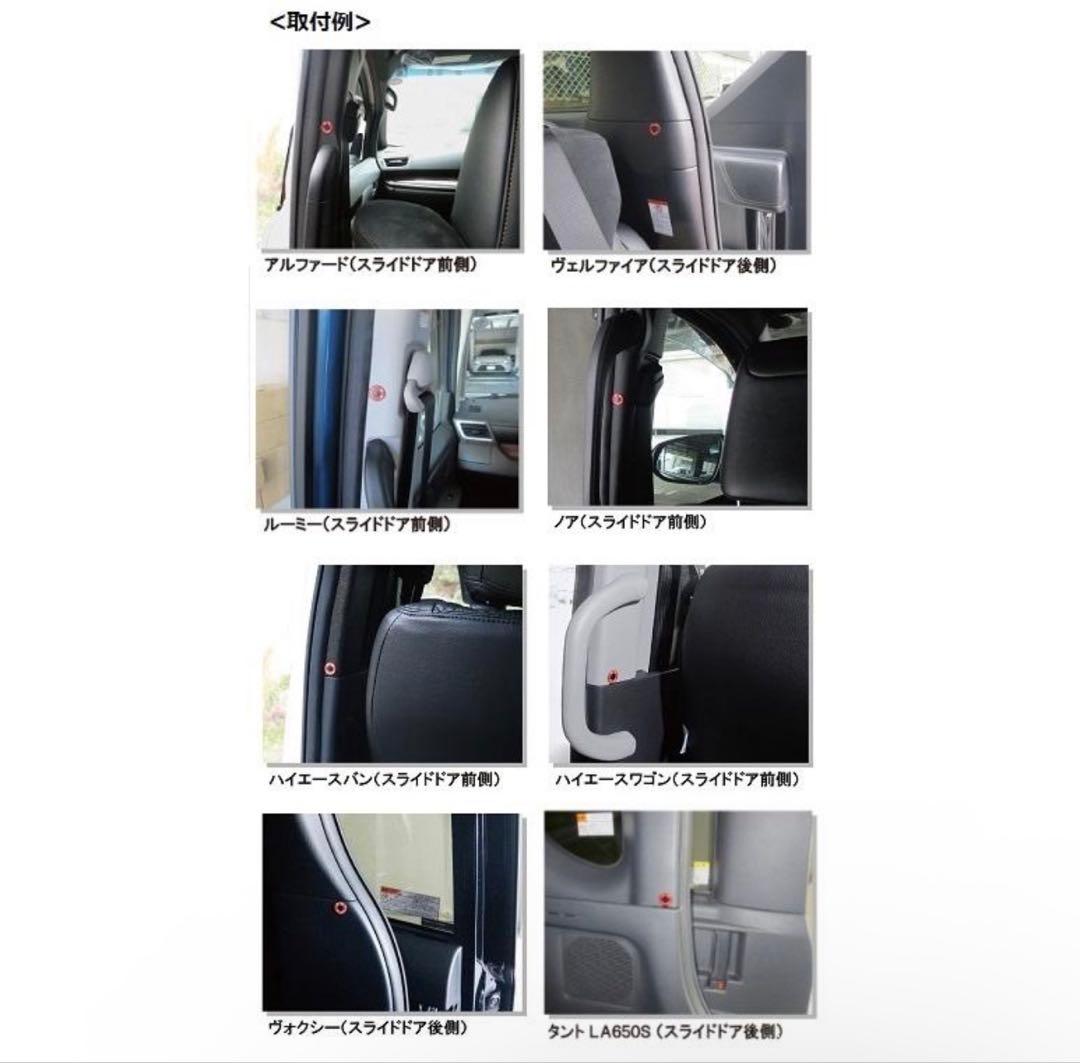 <取付例>

アルファード（スライドドア前側）

ヴェルファイア（スライドドア後側）

ルーミー（スライドドア前側）

ノア（スライドドア前側）

ハイエースバン（スライドドア前側）

ハイエースワゴン（スライドドア前側）

ヴォクシー（スライドドア後側）

タント LA650S（スライドドア後側）