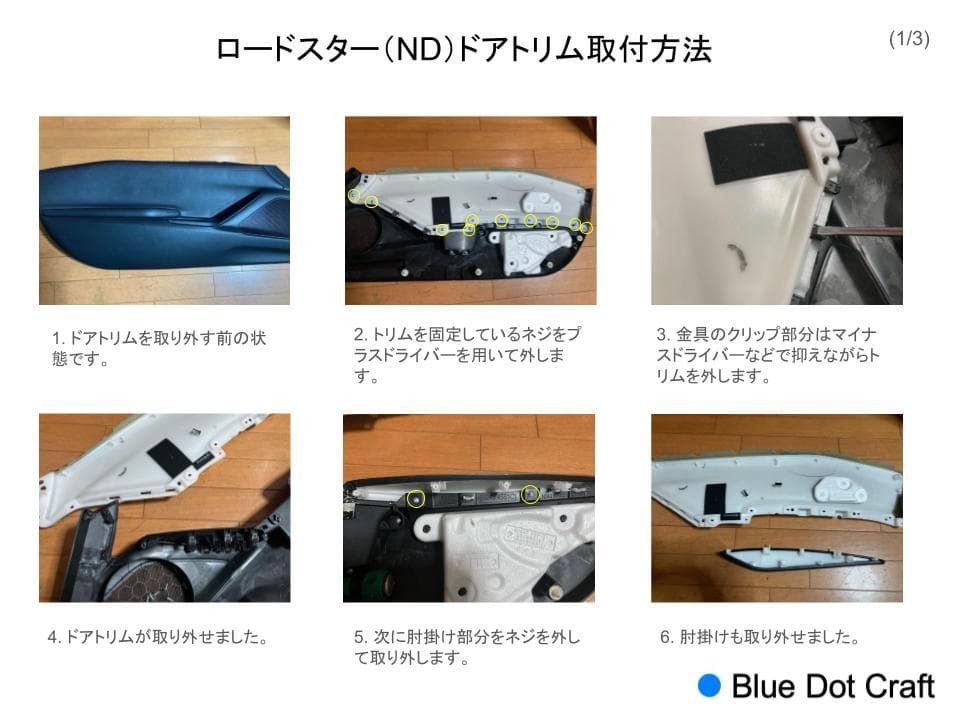 ロードスター（ND）ドアトリム取付方法

(1/3)

1. ドアトリムを取り外す前の状態です。

2. トリムを固定しているネジをプラスドライバーを用いて外します。

3. 金具のクリップ部分はマイナスドライバーなどで抑えながらトリムを外します。

4. ドアトリムが取り外せました。

5. 次に肘掛け部分をネジを外して取り外します。

6. 肘掛けも取り外せました。

Blue Dot Craft