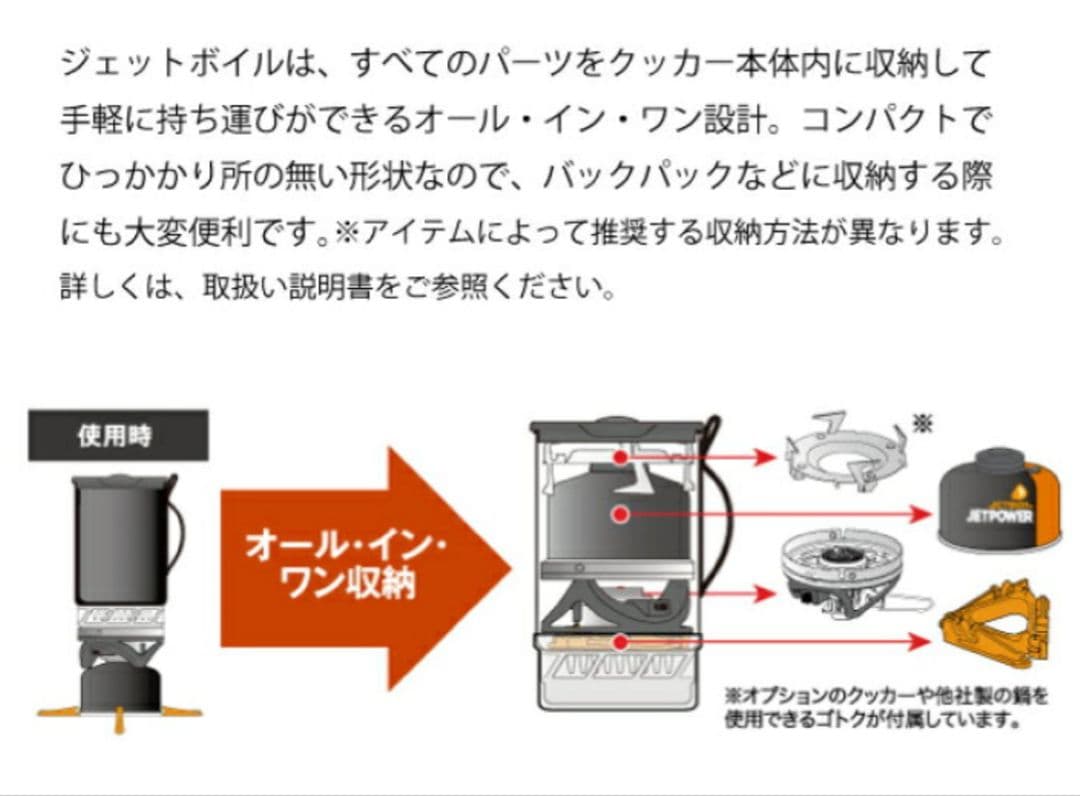 ジェットボイルは、すべてのパーツをクッカー本体内に収納して手軽に持ち運びができるオール・イン・ワン設計。コンパクトでひっかかり所の無い形状なので、バックパックなどに収納する際にも大変便利です。※アイテムによって推奨する収納方法が異なります。詳しくは、取扱い説明書をご参照ください。

使用時

オール・イン・ワン収納

※

JETPOWER

※オプションのクッカーや他社製の鍋を使用できるゴトクが付属しています。