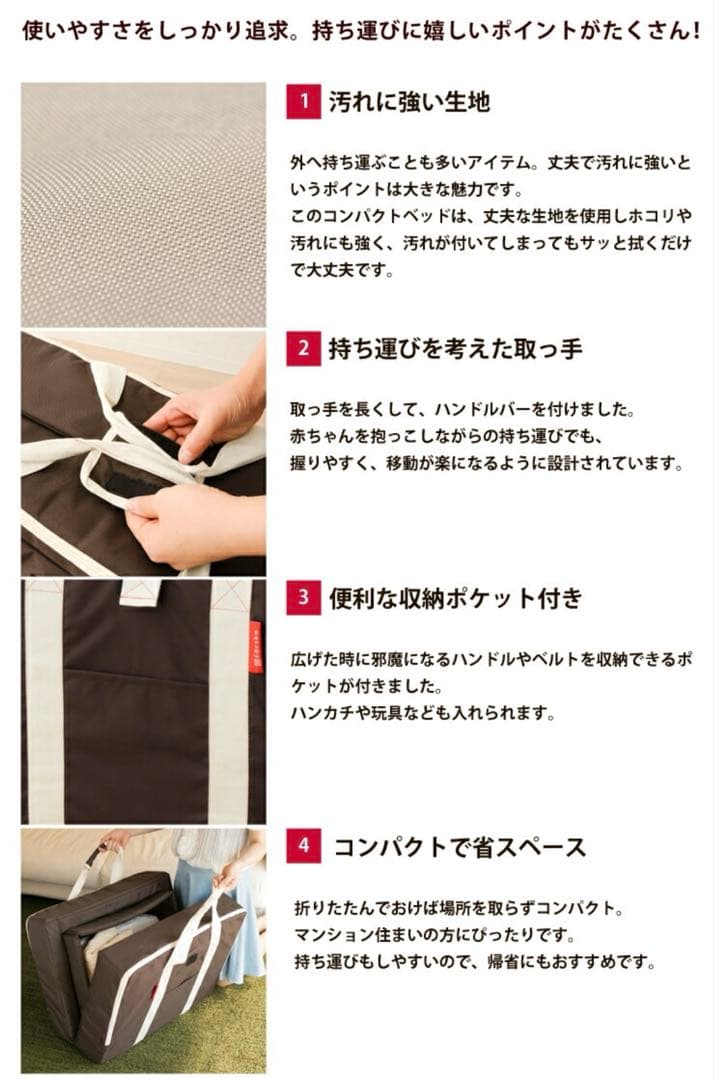 使いやすさをしっかり追求。持ち運びに嬉しいポイントがたくさん!

1 汚れに強い生地

外へ持ち運ぶことも多いアイテム。丈夫で汚れに強いというポイントは大きな魅力です。
このコンパクトベッドは、丈夫な生地を使用しホコリや汚れにも強く、汚れが付いてしまってもサッと拭くだけで大丈夫です。

2 持ち運びを考えた取っ手

取っ手を長くして、ハンドルバーを付けました。
赤ちゃんを抱っこしながらの持ち運びでも、
握りやすく、移動が楽になるように設計されています。

3 便利な収納ポケット付き

広げた時に邪魔になるハンドルやベルトを収納できるポケットが付きました。
ハンカチや玩具なども入れられます。

4 コンパクトで省スペース

折りたたんでおけば場所を取らずコンパクト。
マンション住まいの方にぴったりです。
持ち運びもしやすいので、帰省にもおすすめです。