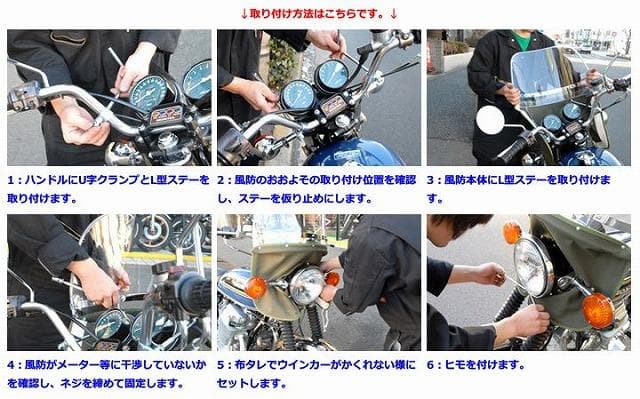 ↓取り付け方法はこちらです。↓

1：ハンドルにU字クランプとL型ステーを取り付けます。

2：風防のおおよその取り付け位置を確認し、ステーを仮り止めにします。

3：風防本体にL型ステーを取り付けます。

4：風防がメーター等に干渉していないかを確認し、ネジを締めて固定します。

5：布タレでウインカーがかくれない様にセットします。

6：ヒモを付けます。