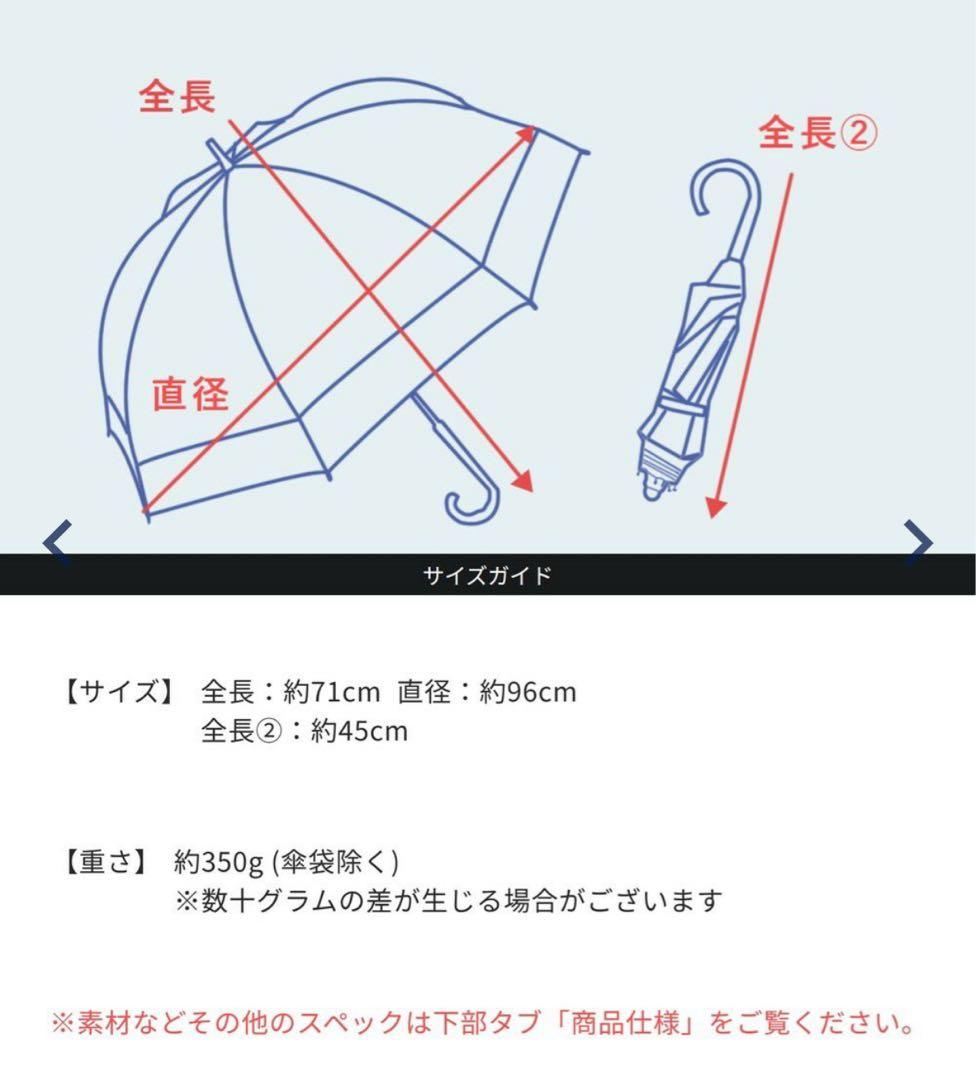 全長

全長②

直径

サイズガイド

【サイズ】 全長：約71cm 直径：約96cm
全長②：約45cm

【重さ】 約350g (傘袋除く)
※数十グラムの差が生じる場合がございます

※素材などその他のスペックは下部タブ「商品仕様」をご覧ください。