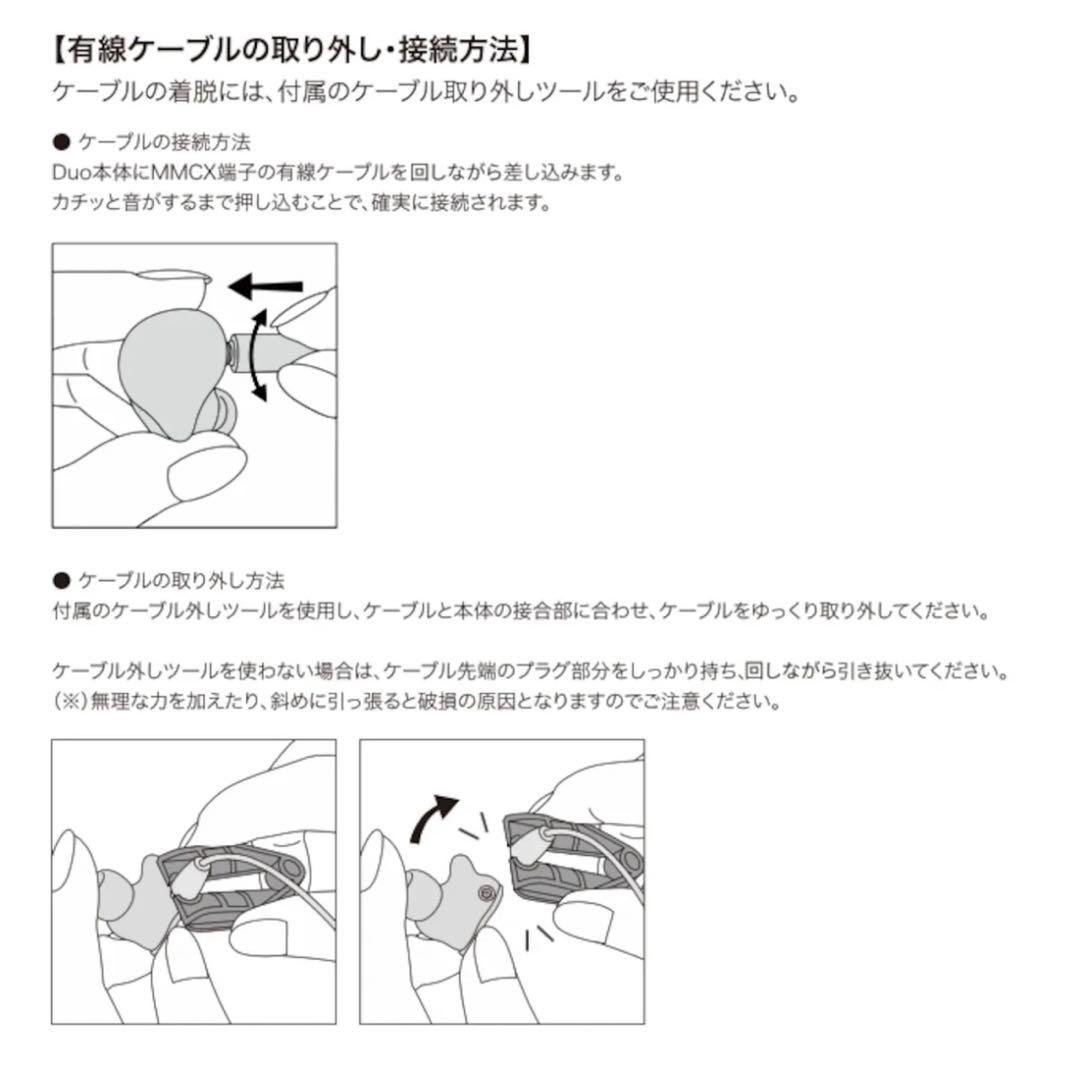 【有線ケーブルの取り外し・接続方法】
ケーブルの着脱には、付属のケーブル取り外しツールをご使用ください。

● ケーブルの接続方法
Duo本体にMMCX端子の有線ケーブルを回しながら差し込みます。
カチッと音がするまで押し込むことで、確実に接続されます。

● ケーブルの取り外し方法
付属のケーブル外しツールを使用し、ケーブルと本体の接合部に合わせ、ケーブルをゆっくり取り外してください。

ケーブル外しツールを使わない場合は、ケーブル先端のプラグ部分をしっかり持ち、回しながら引き抜いてください。
(※)無理な力を加えたり、斜めに引っ張ると破損の原因となりますのでご注意ください。