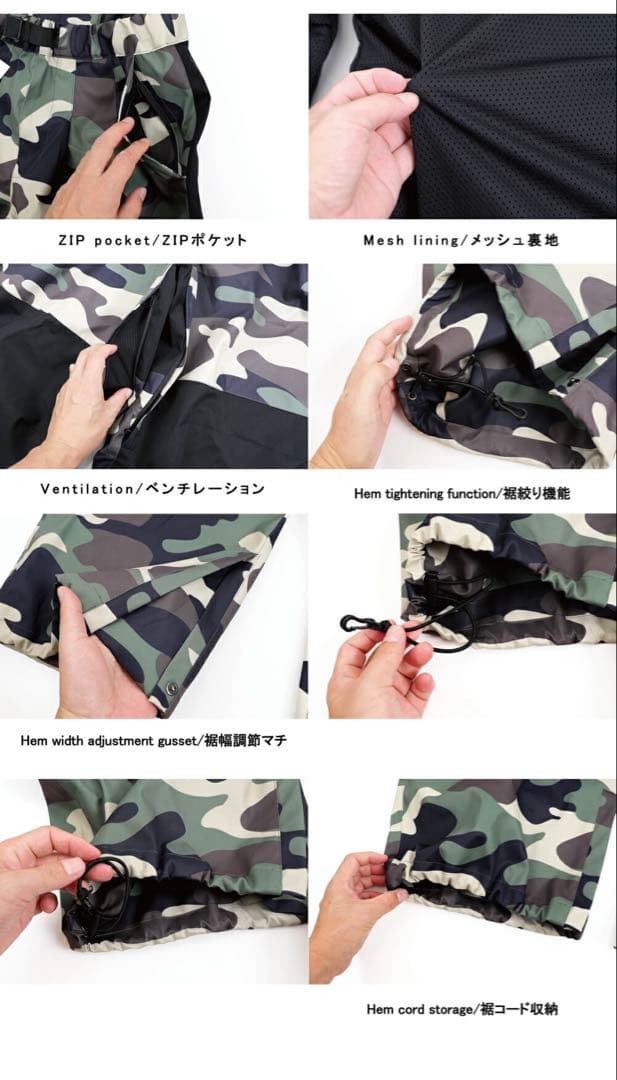 ZIP pocket/ZIPポケット

Mesh lining/メッシュ裏地

Ventilation/ベンチレーション

Hem tightening function/裾絞り機能

Hem width adjustment gusset/裾幅調節マチ

Hem cord storage/裾コード収納