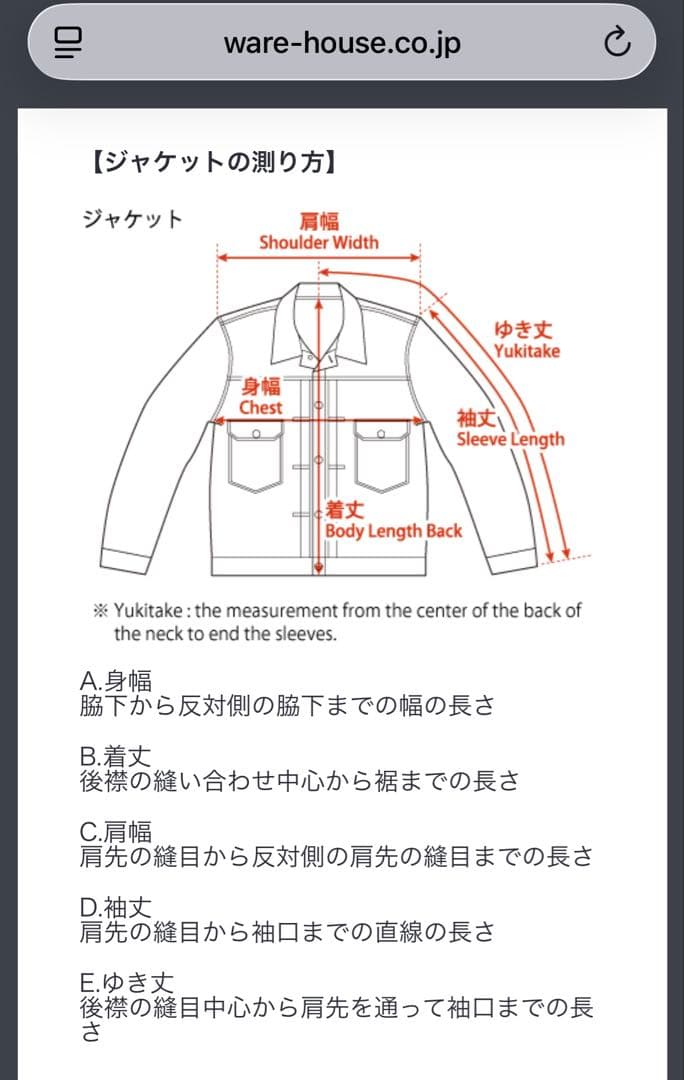 ware-house.co.jp

【ジャケットの測り方】

ジャケット

肩幅
Shoulder Width

ゆき丈
Yukitake

身幅
Chest

袖丈
Sleeve Length

着丈
Body Length Back

※ Yukitake : the measurement from the center of the back of the neck to end the sleeves.

A.身幅
脇下から反対側の脇下までの幅の長さ

B.着丈
後襟の縫い合わせ中心から裾までの長さ

C.肩幅
肩先の縫目から反対側の肩先の縫目までの長さ

D.袖丈
肩先の縫目から袖口までの直線の長さ

E.ゆき丈
後襟の縫目中心から肩先を通って袖口までの長さ