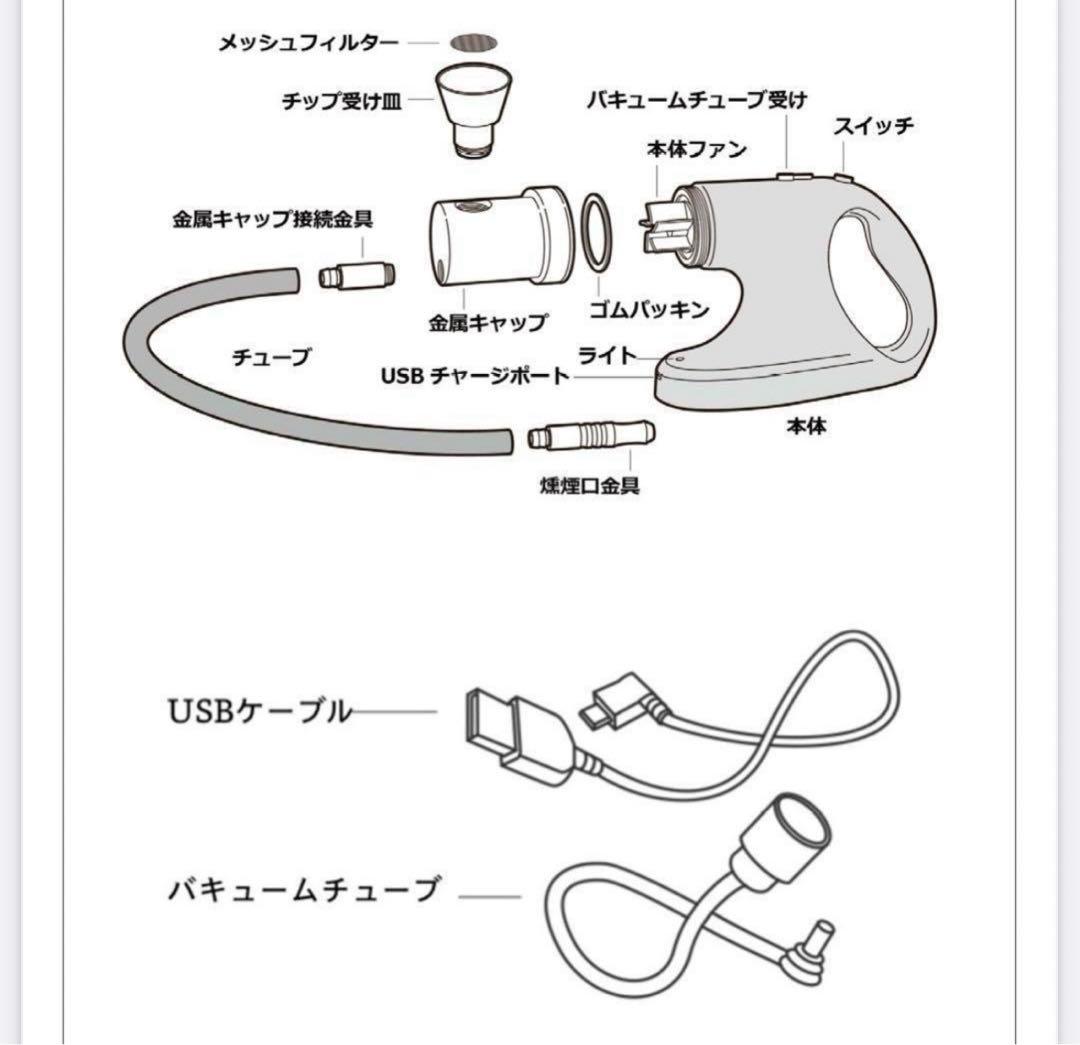 メッシュフィルター

チップ受け皿

バキュームチューブ受け

スイッチ

本体ファン

金属キャップ接続金具

金属キャップ

ゴムパッキン

チューブ

ライト

USB チャージポート

本体

燻煙口金具

USBケーブル

バキュームチューブ